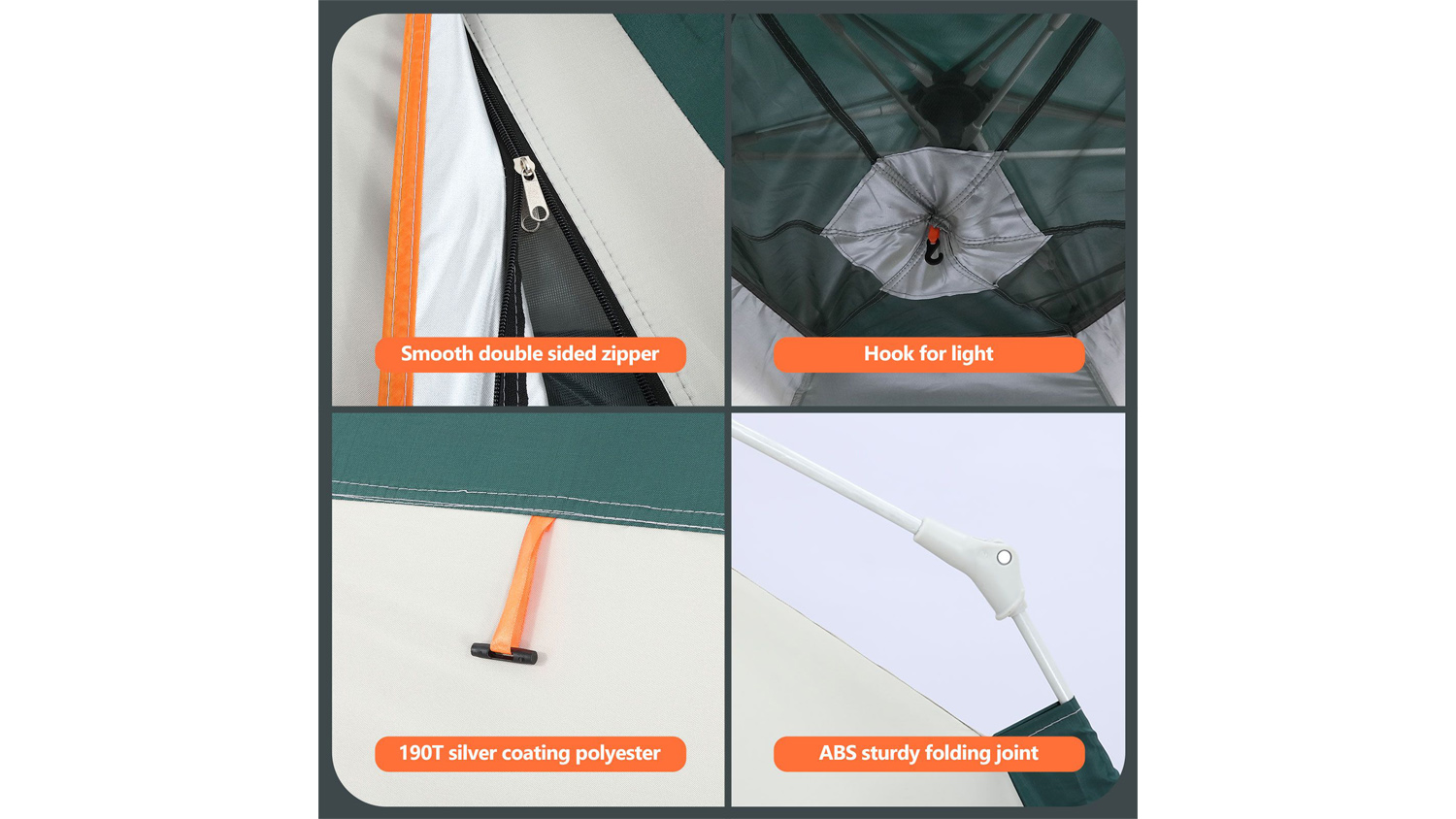 Smooth double sided zipper

Hook for light

190T silver coating polyester

ABS sturdy folding joint