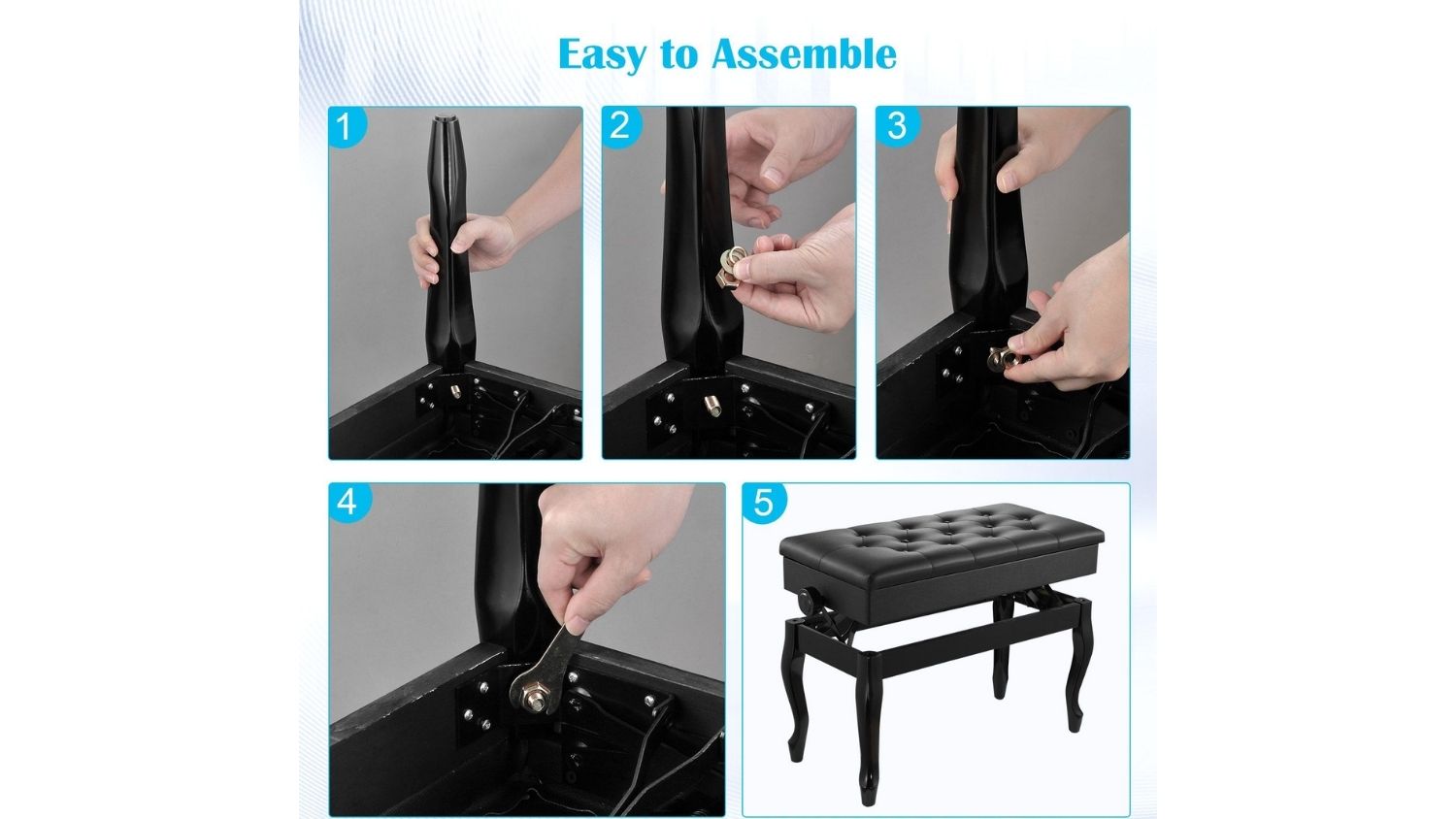 Easy to Assemble

1

2

3

4

5