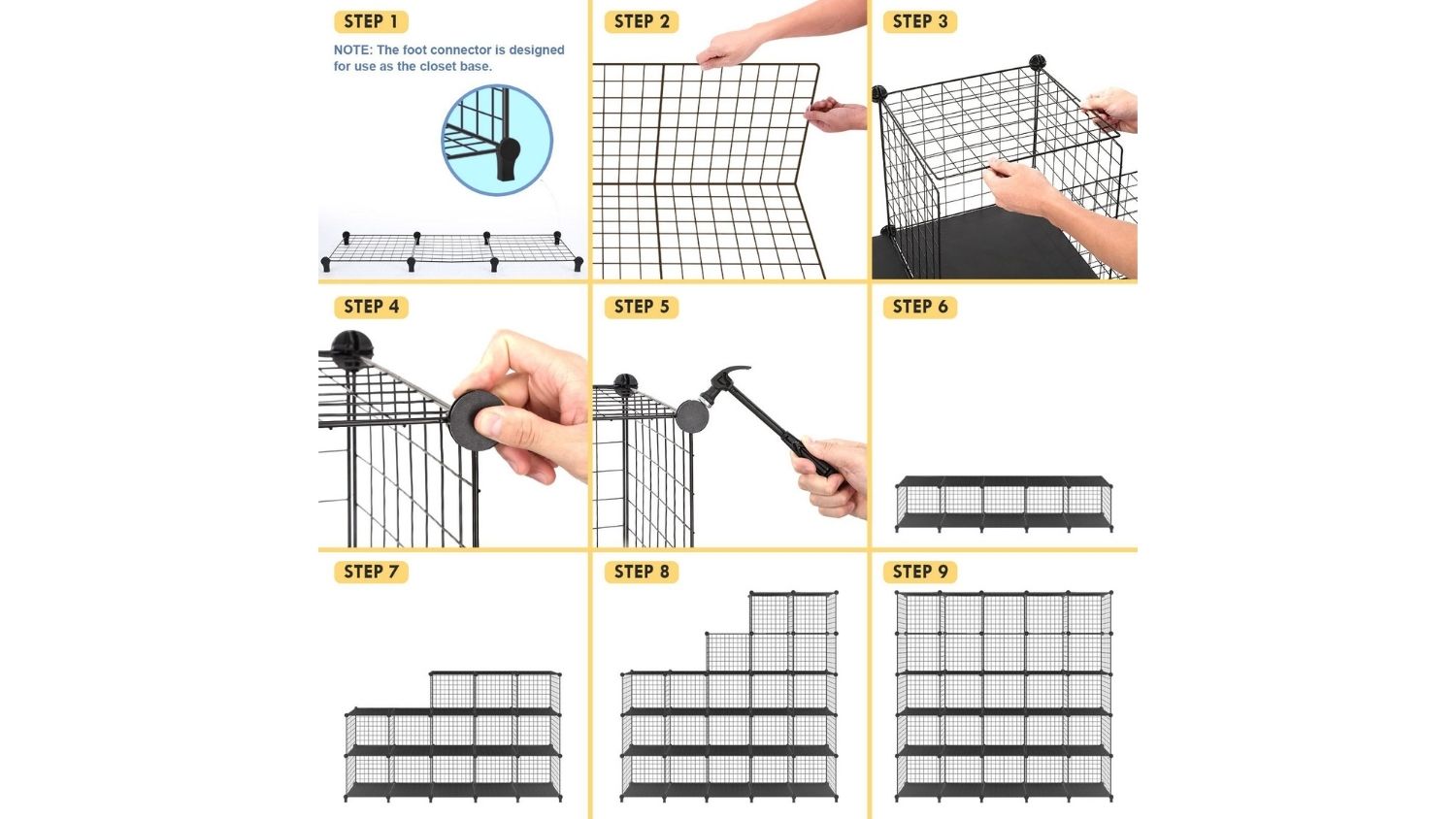 STEP 1

NOTE: The foot connector is designed for use as the closet base.

STEP 2

STEP 3

STEP 4

STEP 5

STEP 6

STEP 7

STEP 8

STEP 9