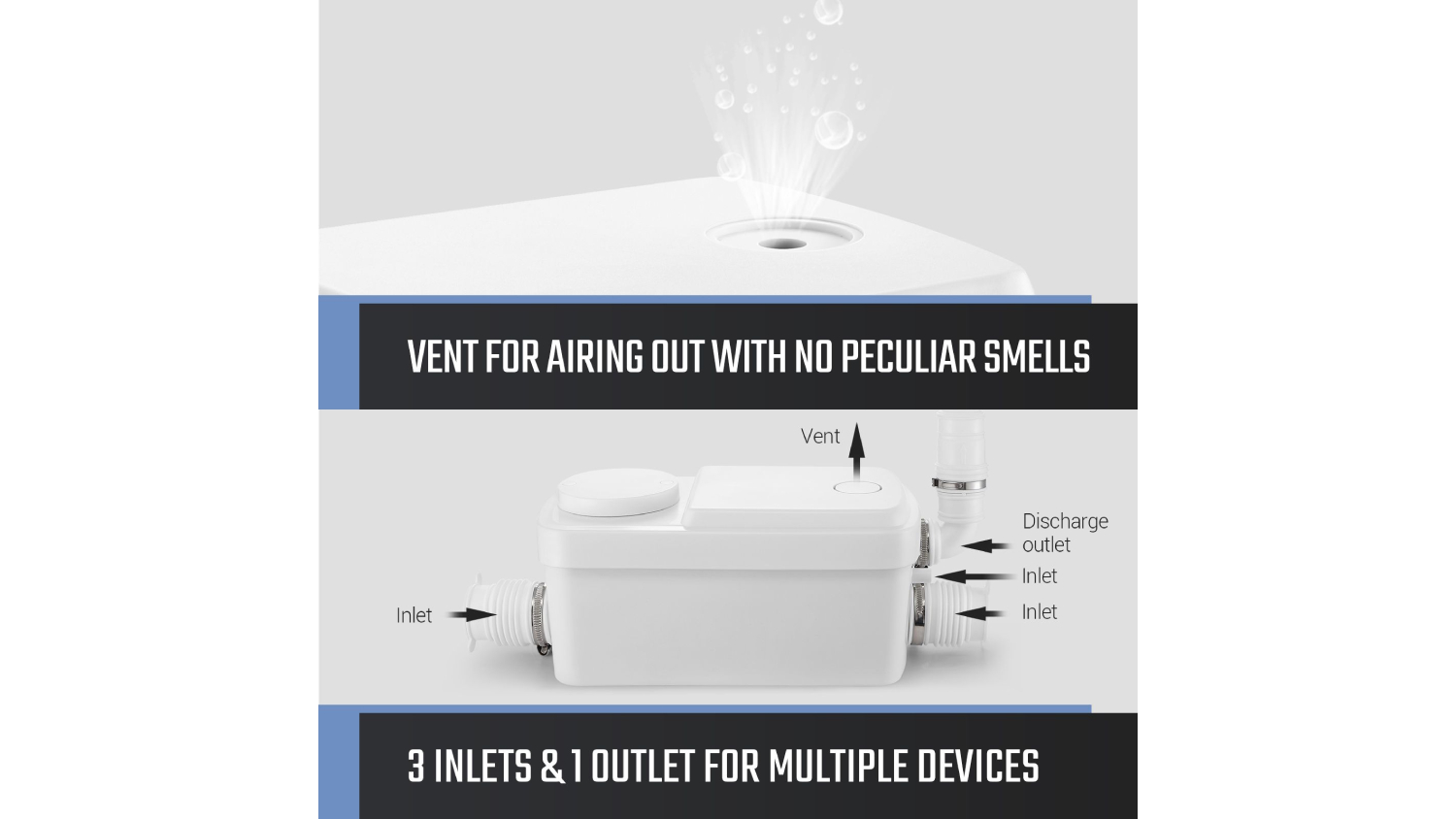 VENT FOR AIRING OUT WITH NO PECULIAR SMELLS

Vent

Discharge outlet

Inlet

Inlet

Inlet

3 INLETS & 1 OUTLET FOR MULTIPLE DEVICES