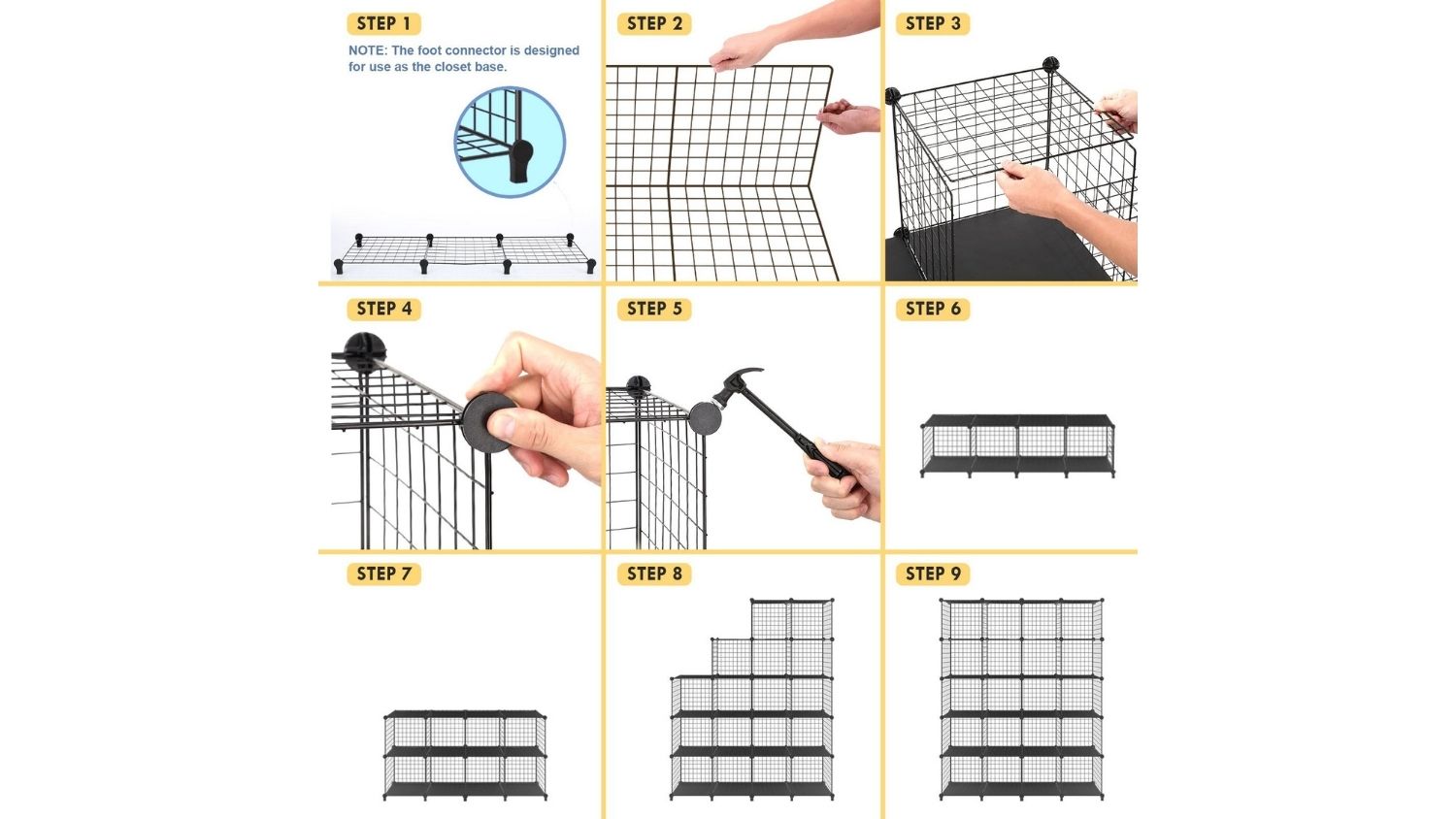 STEP 1

NOTE: The foot connector is designed for use as the closet base.

STEP 2

STEP 3

STEP 4

STEP 5

STEP 6

STEP 7

STEP 8

STEP 9