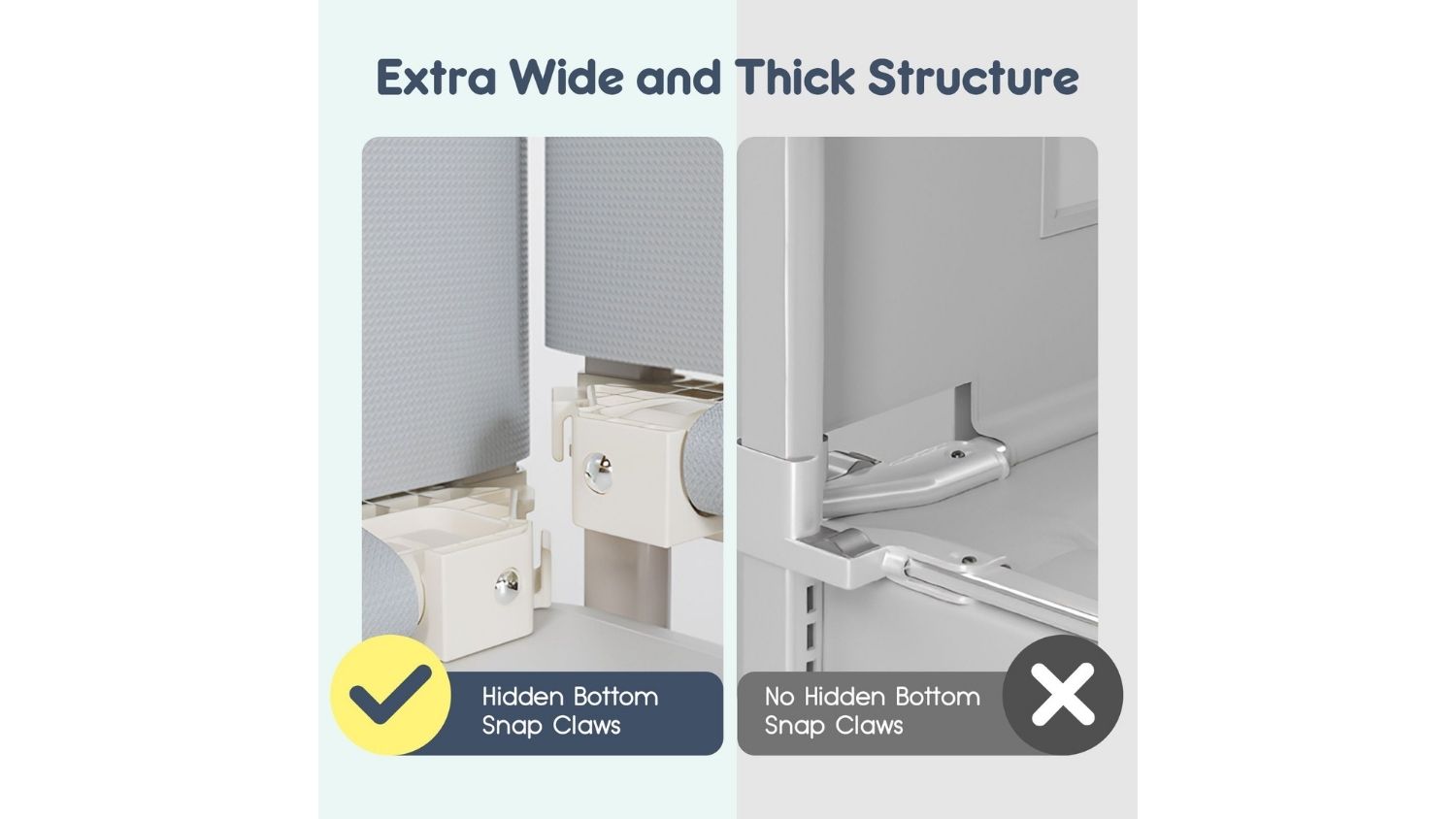 Extra Wide and Thick Structure

Hidden Bottom Snap Claws

No Hidden Bottom Snap Claws