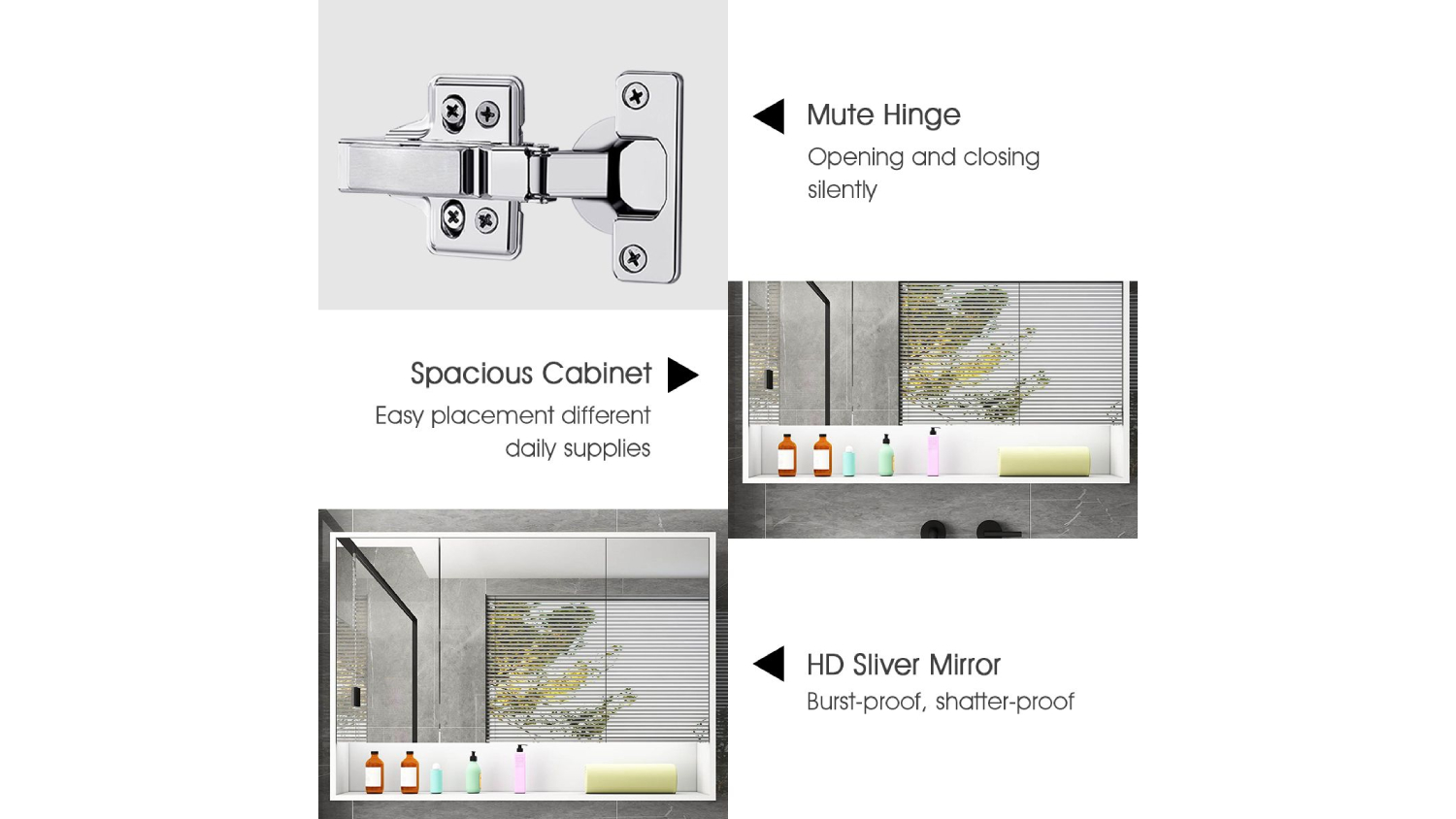 Mute Hinge
Opening and closing silently

Spacious Cabinet
Easy placement different daily supplies

HD Sliver Mirror
Burst-proof, shatter-proof