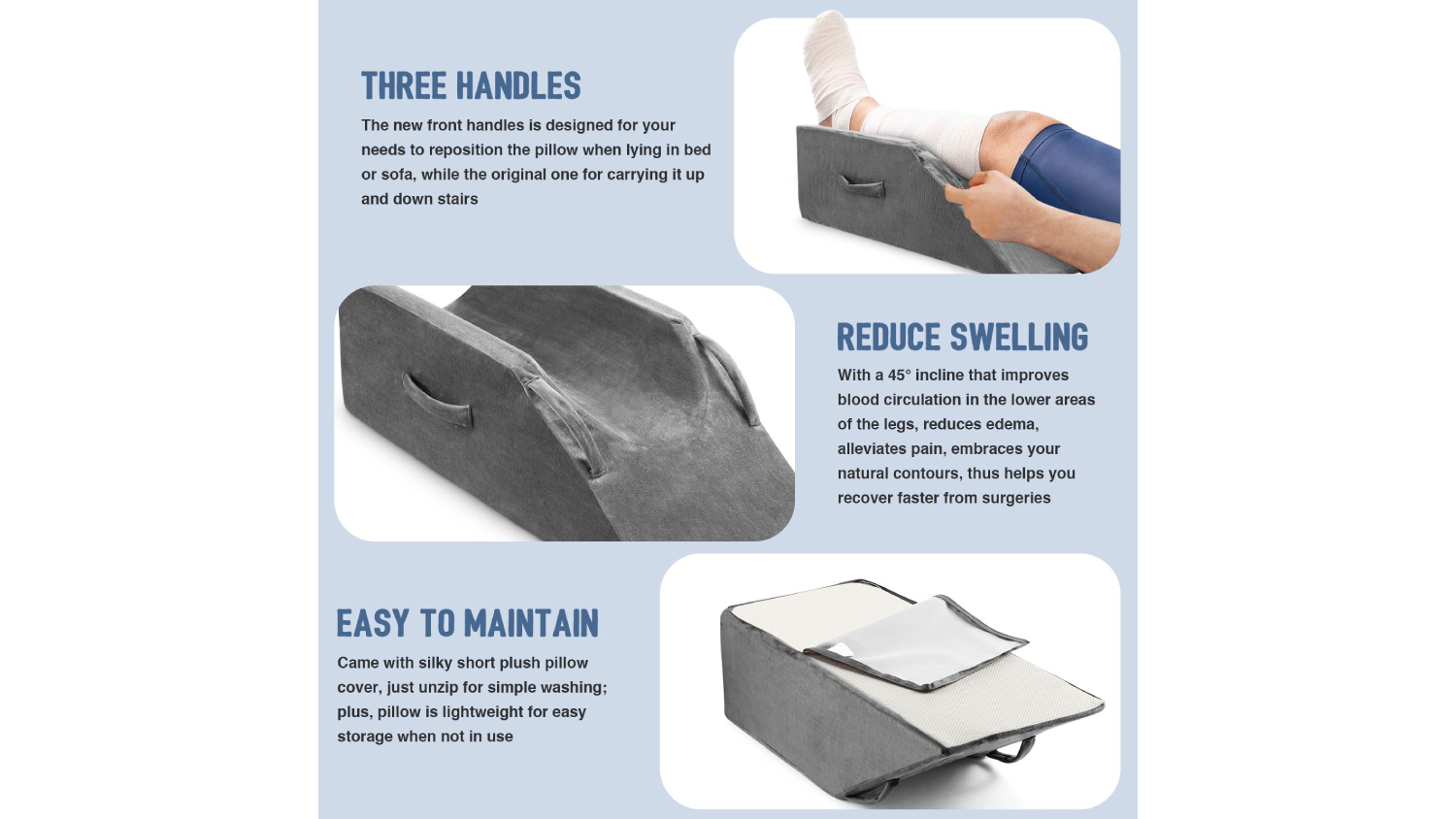 THREE HANDLES

The new front handles is designed for your needs to reposition the pillow when lying in bed or sofa, while the original one for carrying it up and down stairs

REDUCE SWELLING

With a 45° incline that improves blood circulation in the lower areas of the legs, reduces edema, alleviates pain, embraces your natural contours, thus helps you recover faster from surgeries

EASY TO MAINTAIN

Came with silky short plush pillow cover, just unzip for simple washing; plus, pillow is lightweight for easy storage when not in use