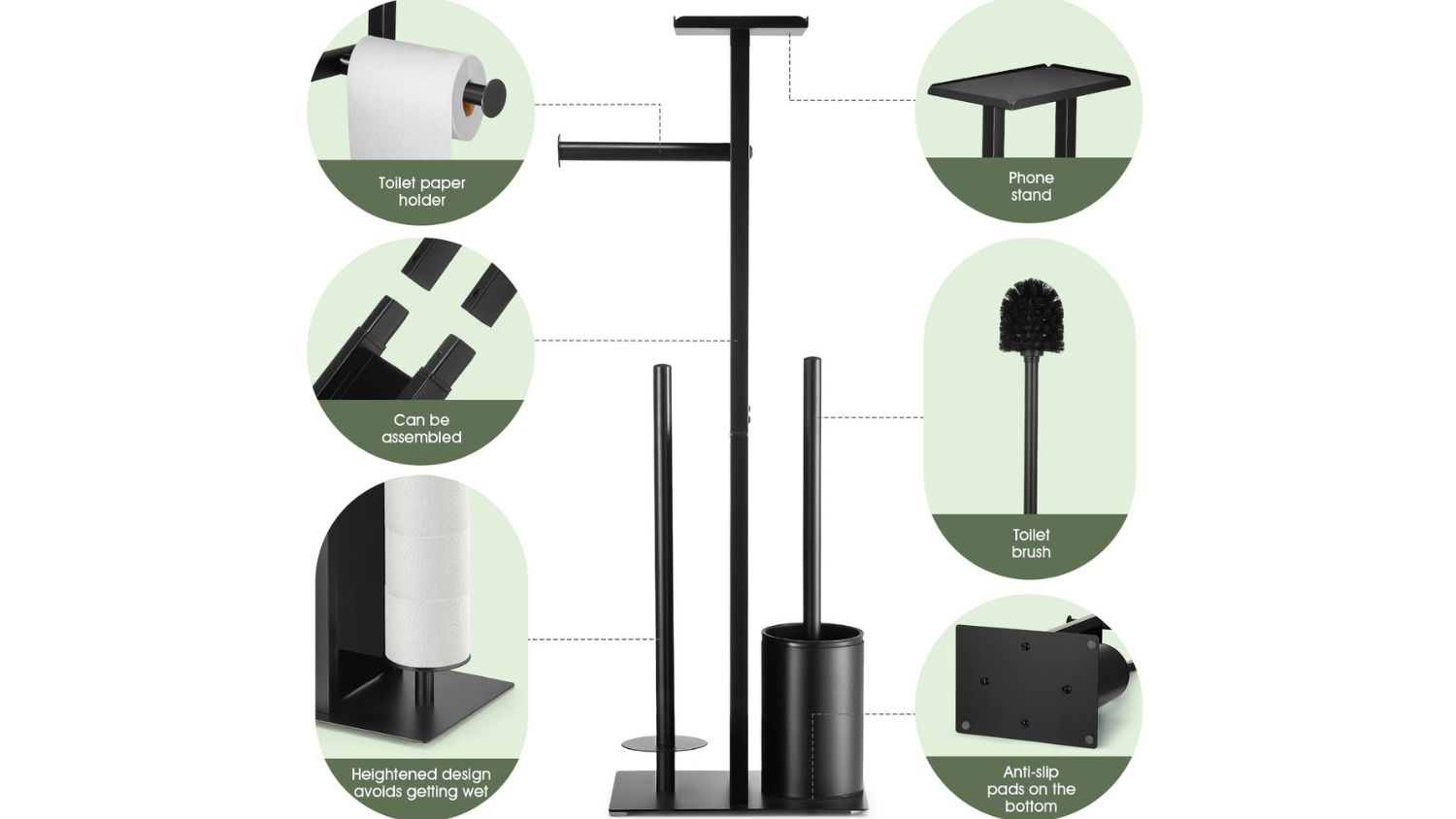 Toilet paper holder

Can be assembled

Heightened design avoids getting wet

Phone stand

Toilet brush

Anti-slip pads on the bottom