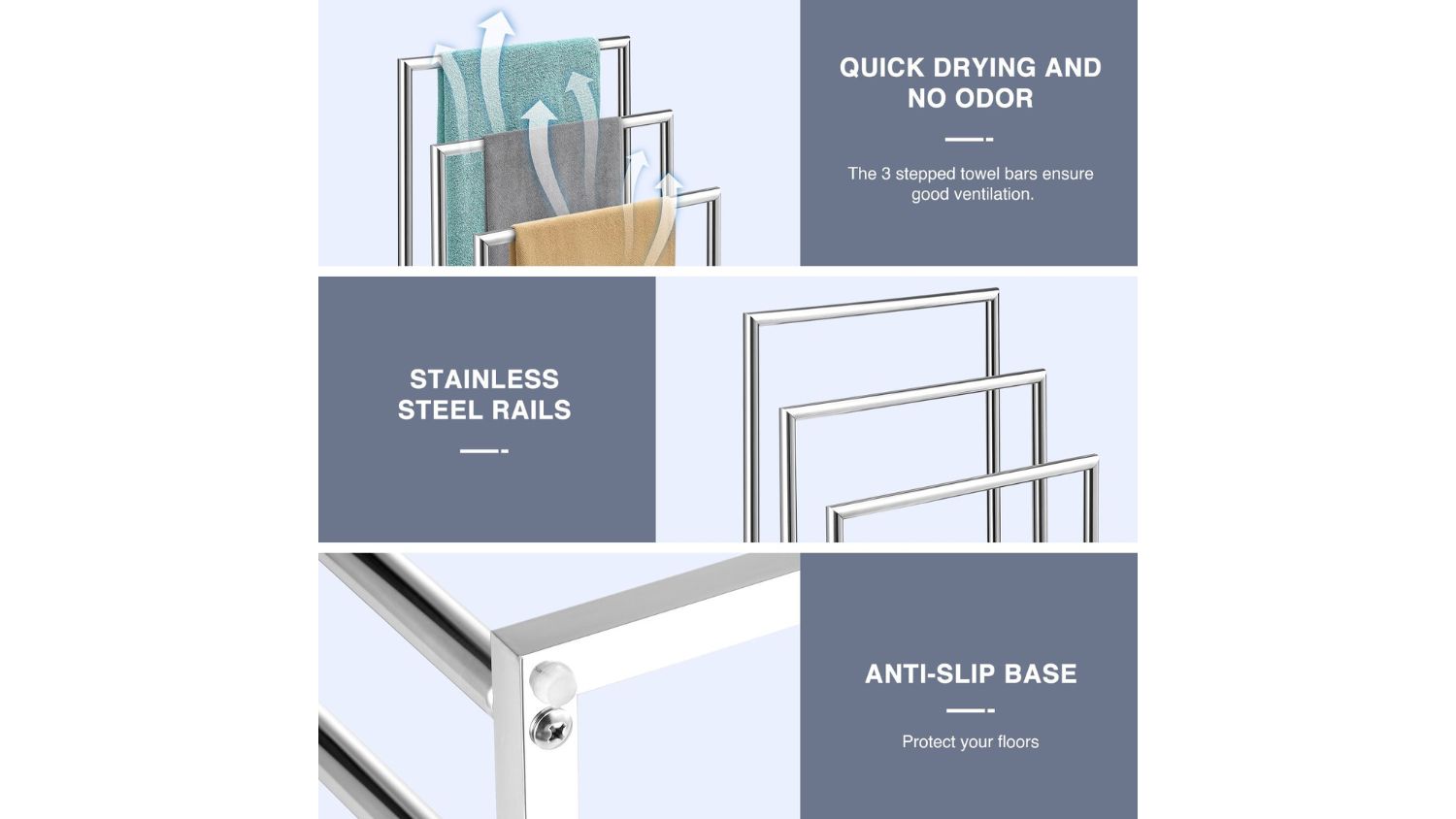 QUICK DRYING AND NO ODOR

The 3 stepped towel bars ensure good ventilation.

STAINLESS STEEL RAILS

ANTI-SLIP BASE

Protect your floors