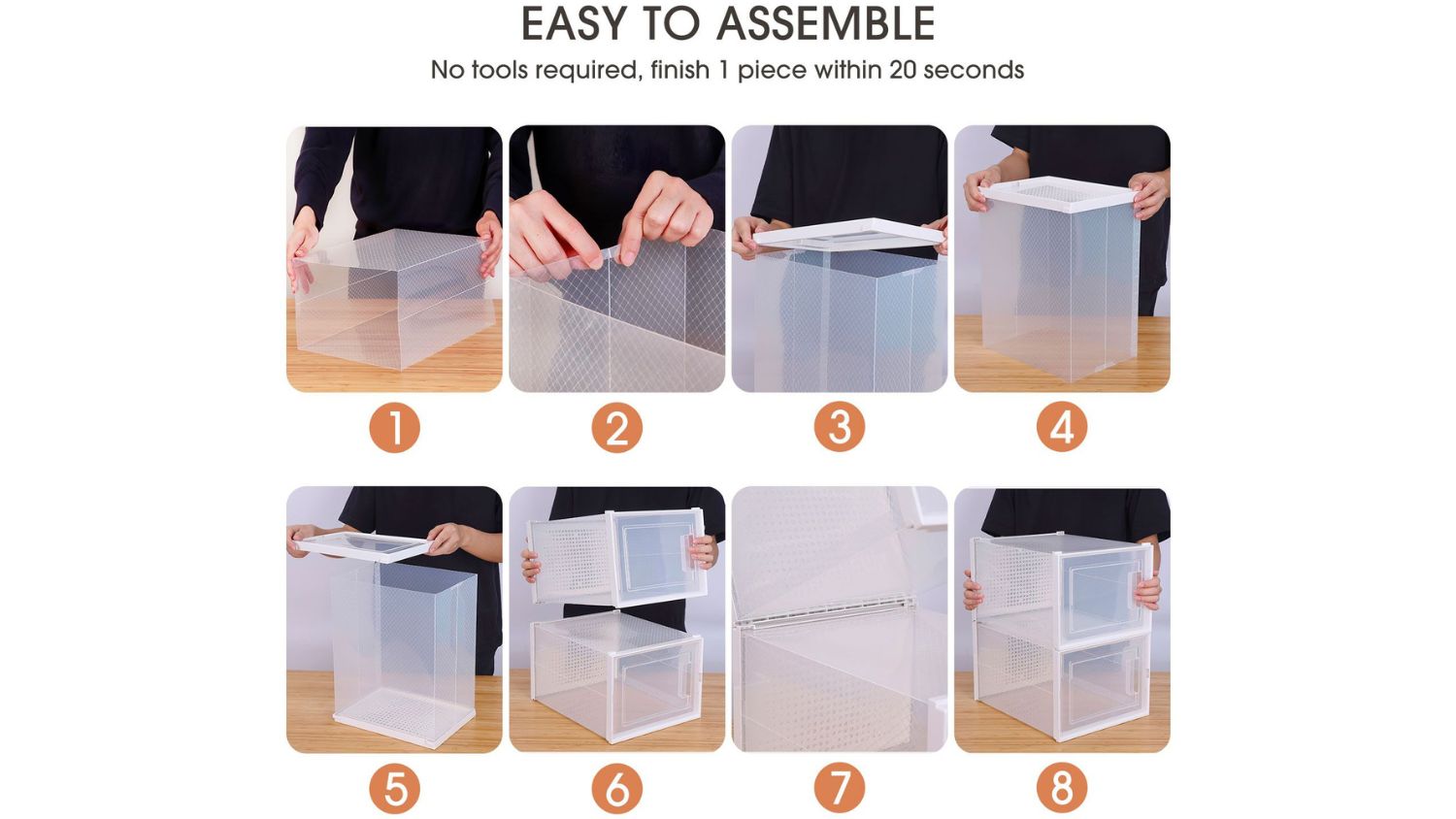 EASY TO ASSEMBLE

No tools required, finish 1 piece within 20 seconds

1

2

3

4

5

6

7

8