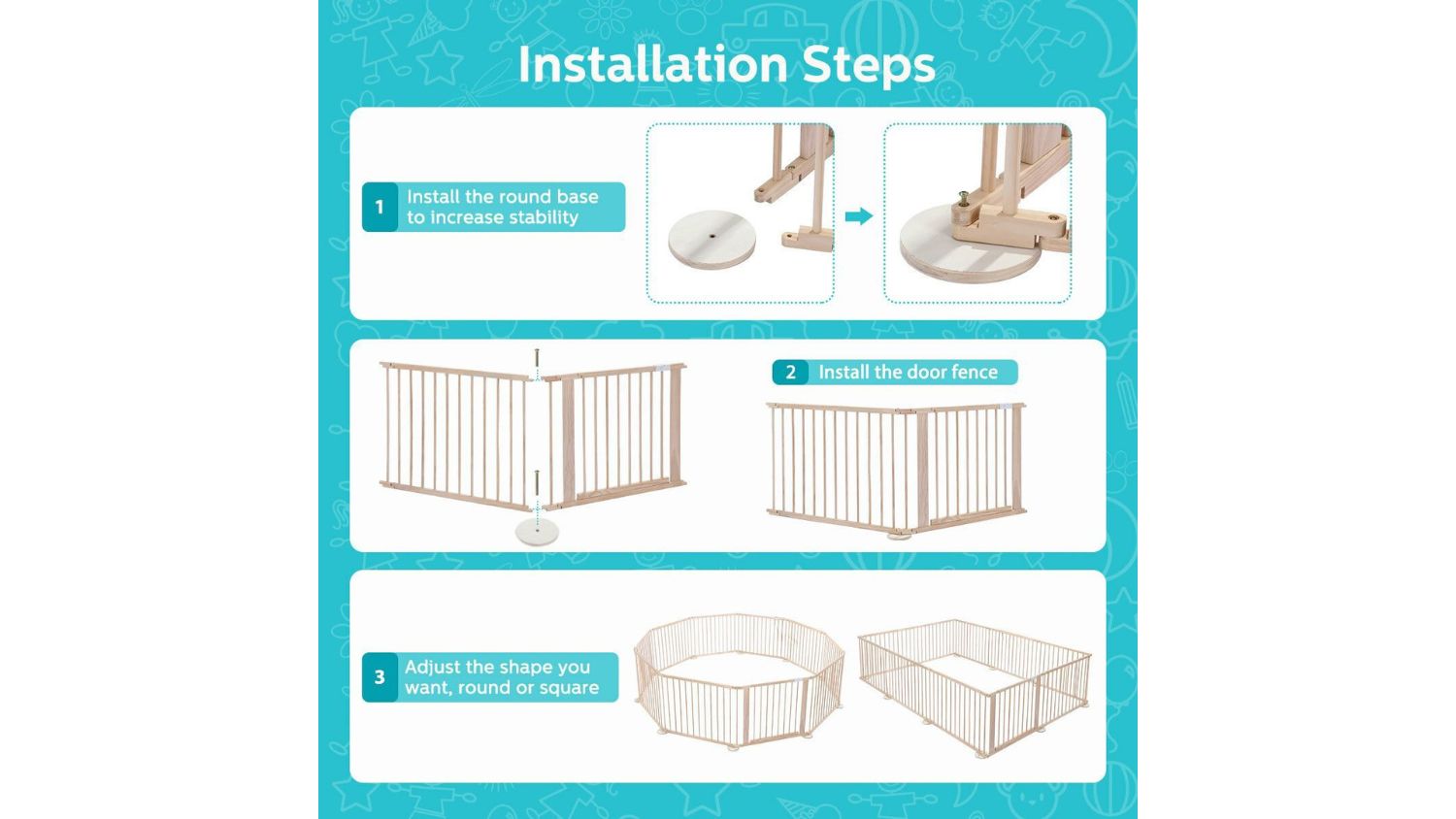 Installation Steps

1 Install the round base to increase stability

2 Install the door fence

3 Adjust the shape you want, round or square