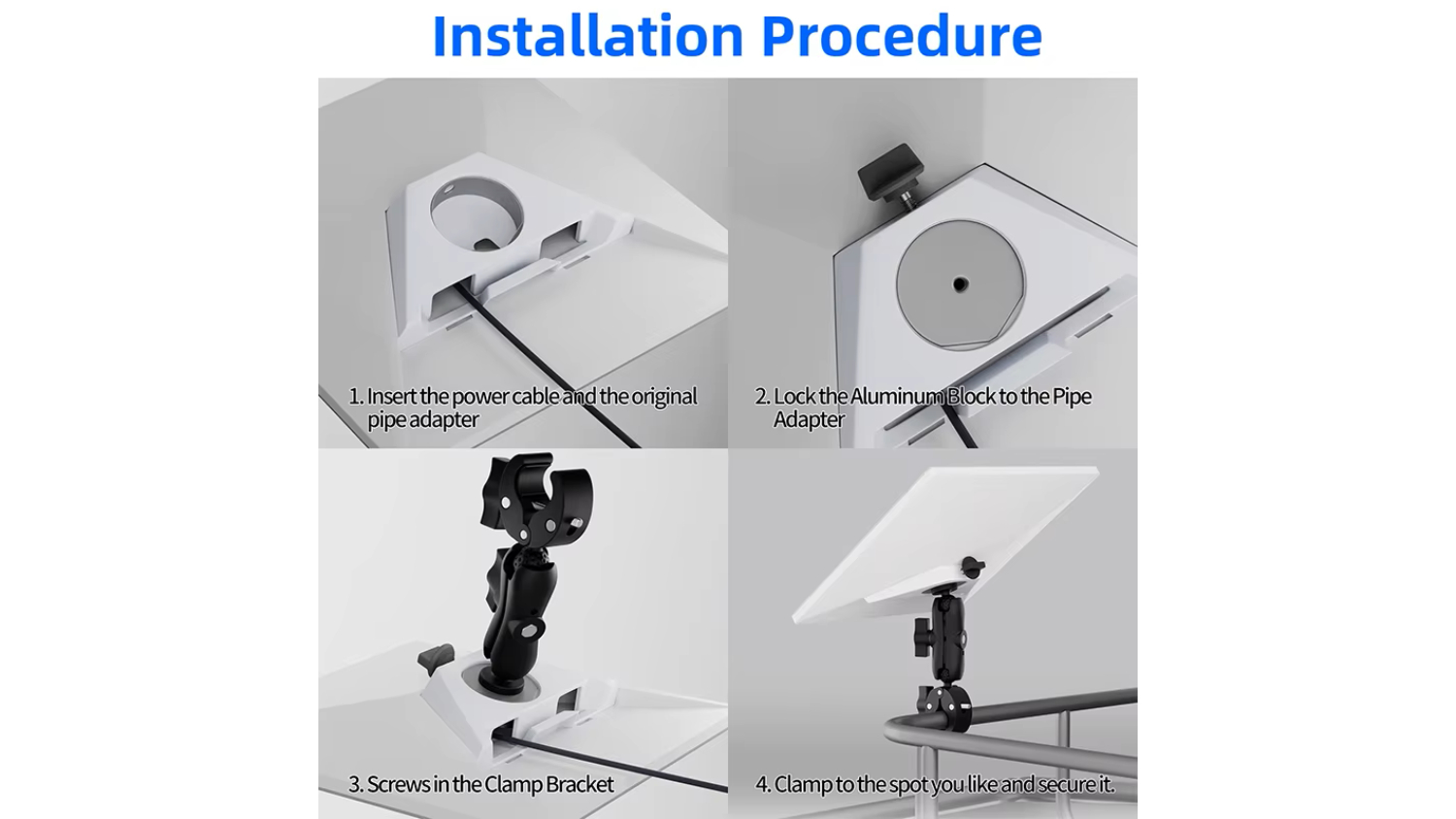 Installation Procedure

1. Insert the power cable and the original pipe adapter

2. Lock the Aluminum Block to the Pipe Adapter

3. Screws in the Clamp Bracket

4. Clamp to the spot you like and secure it.