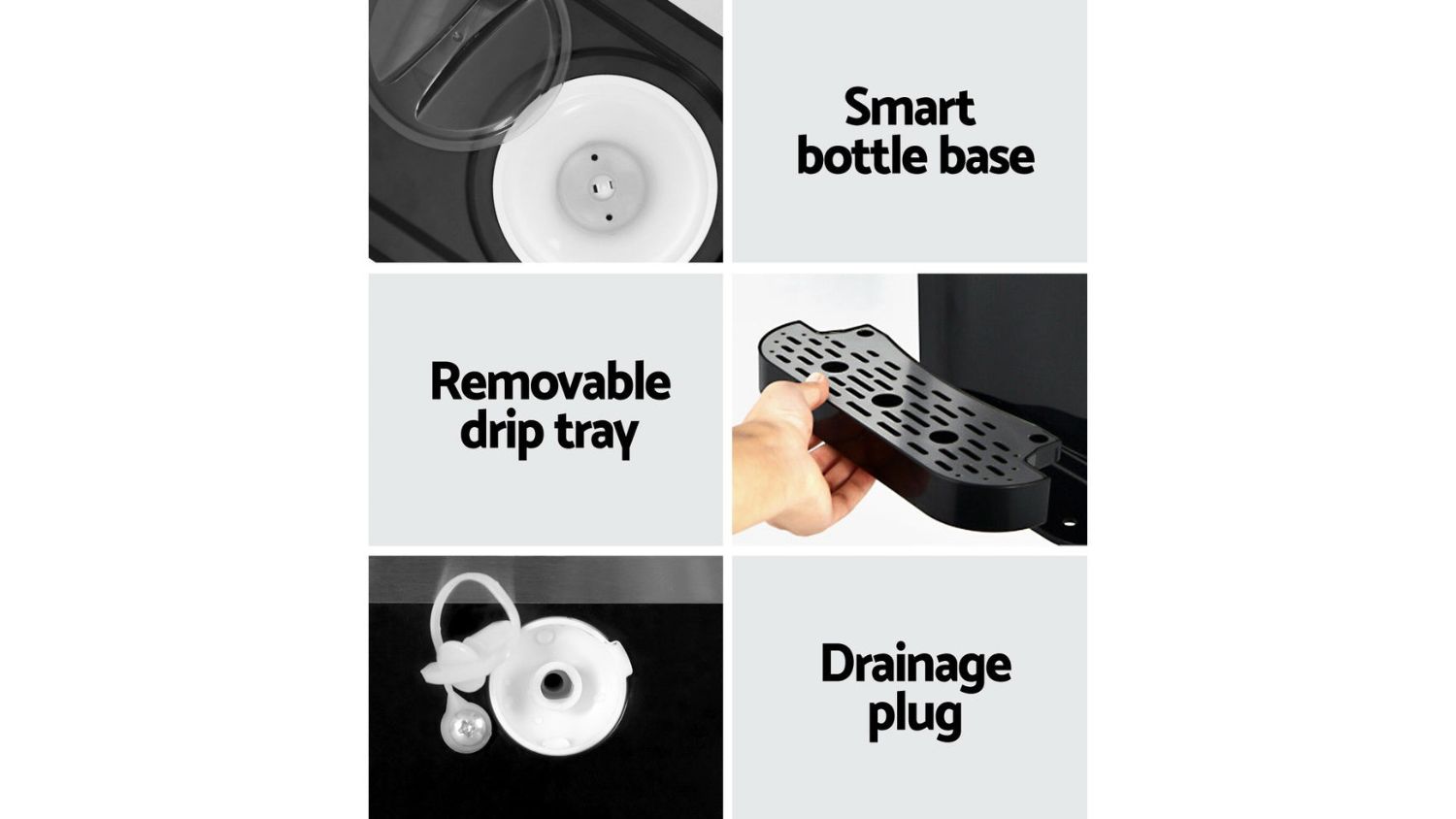 Smart bottle base

Removable drip tray

Drainage plug