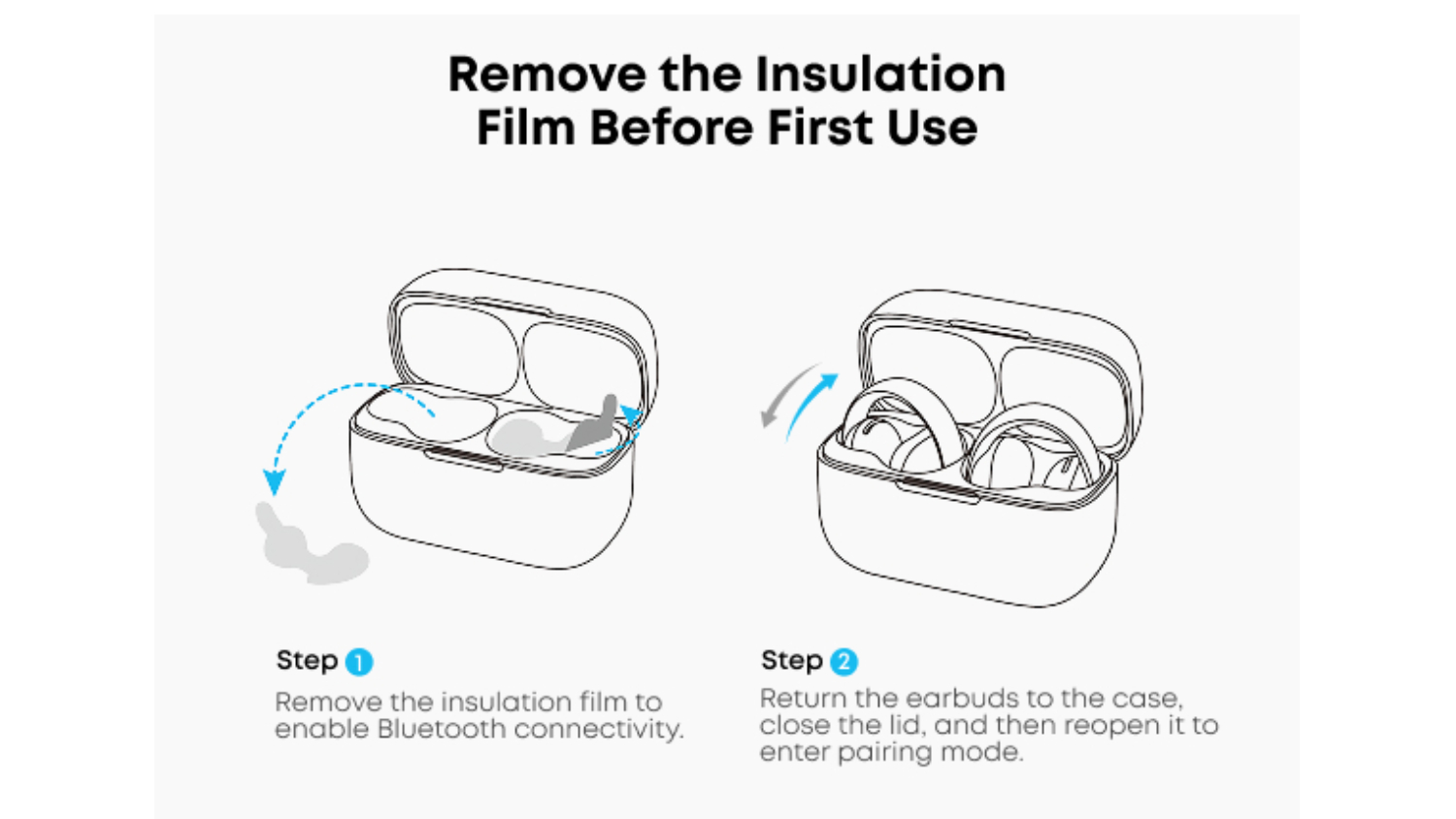 Remove the Insulation Film Before First Use

Step 1
Remove the insulation film to enable Bluetooth connectivity.

Step 2
Return the earbuds to the case, close the lid, and then reopen it to enter pairing mode.