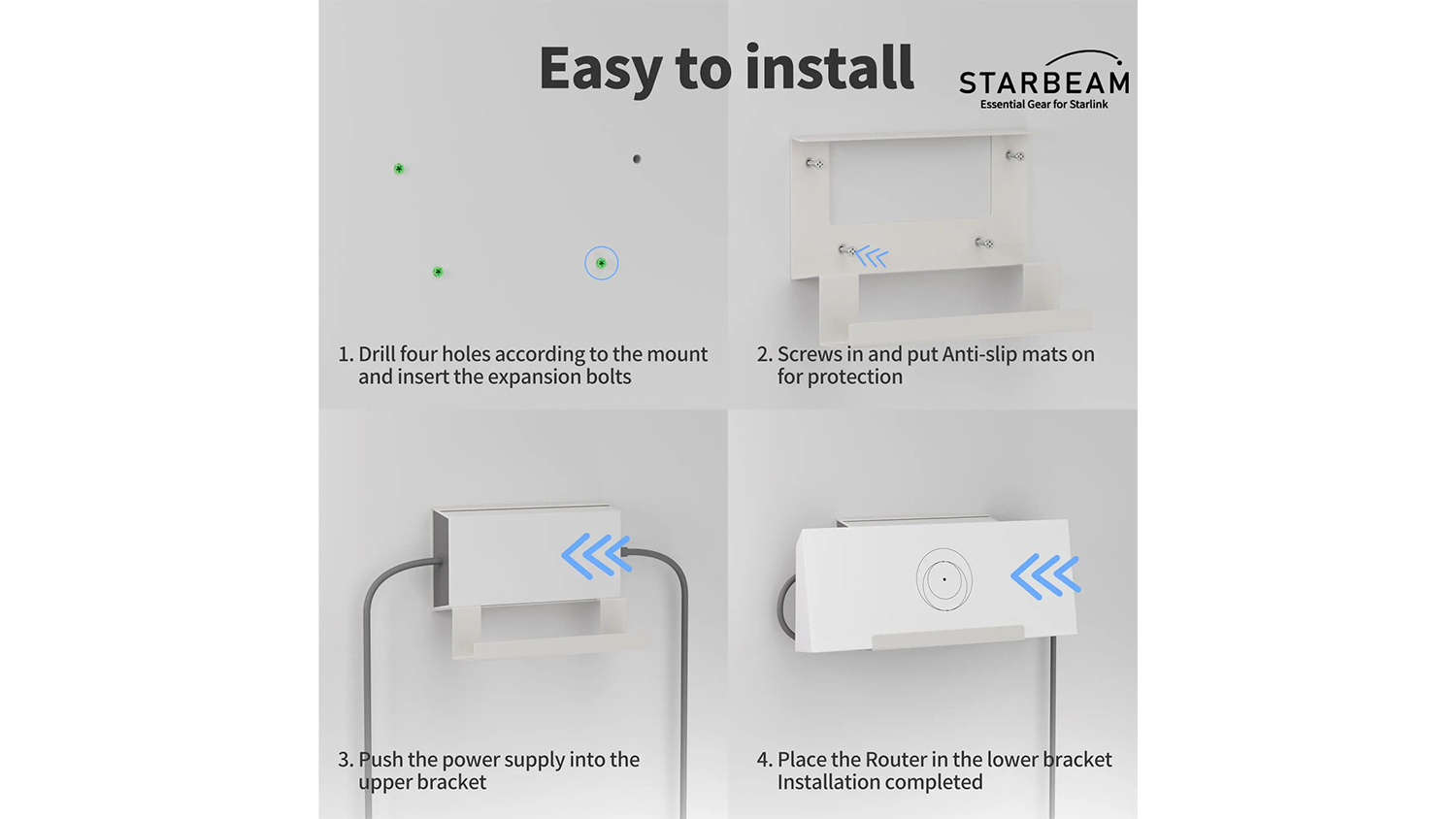 Easy to install

STARBEAM
Essential Gear for Starlink

1. Drill four holes according to the mount and insert the expansion bolts

2. Screws in and put Anti-slip mats on for protection

3. Push the power supply into the upper bracket

4. Place the Router in the lower bracket
Installation completed