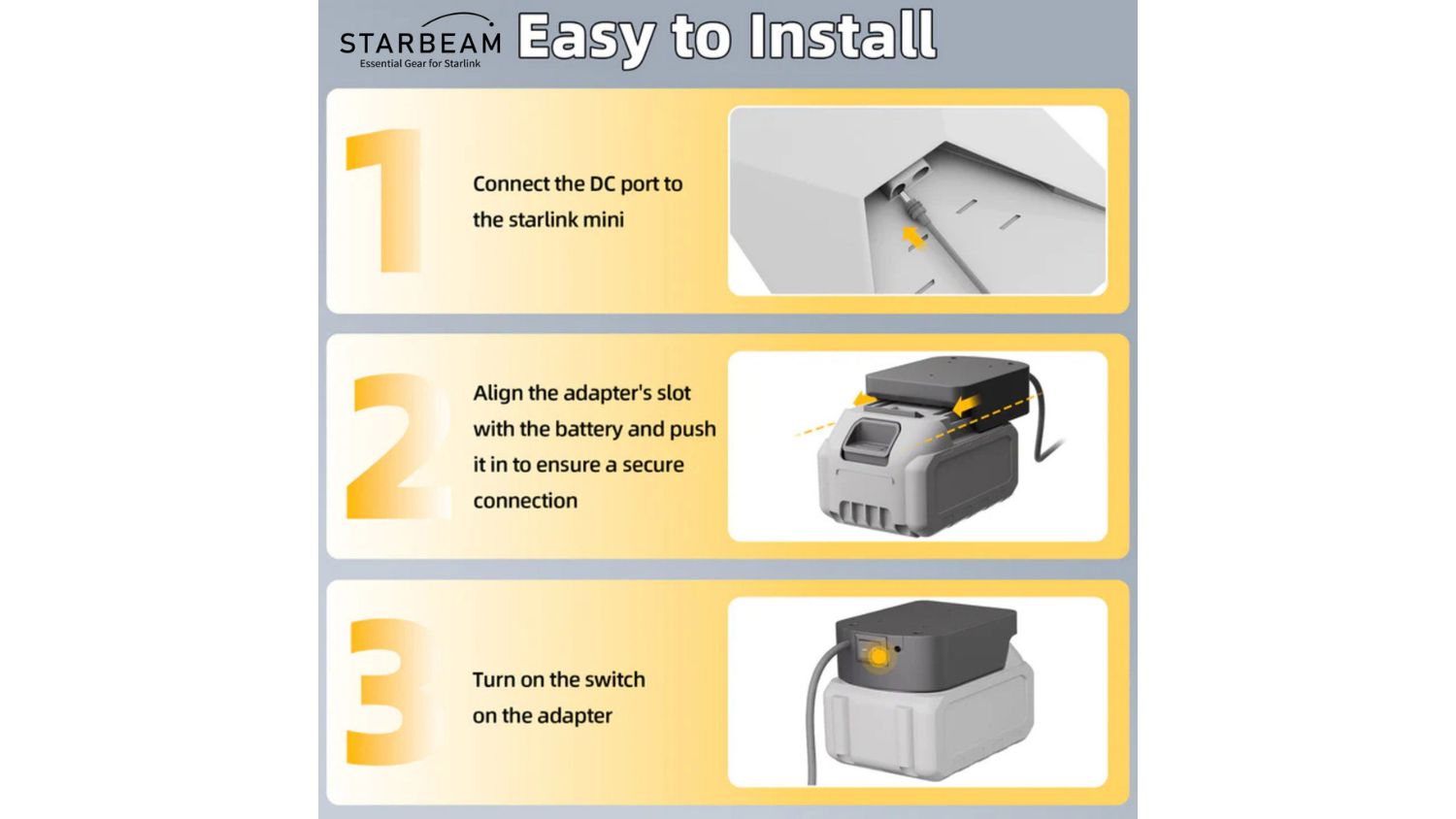 STARBEAM
Essential Gear for Starlink

Easy to Install

1

Connect the DC port to the starlink mini

2

Align the adapter's slot with the battery and push it in to ensure a secure connection

3

Turn on the switch on the adapter