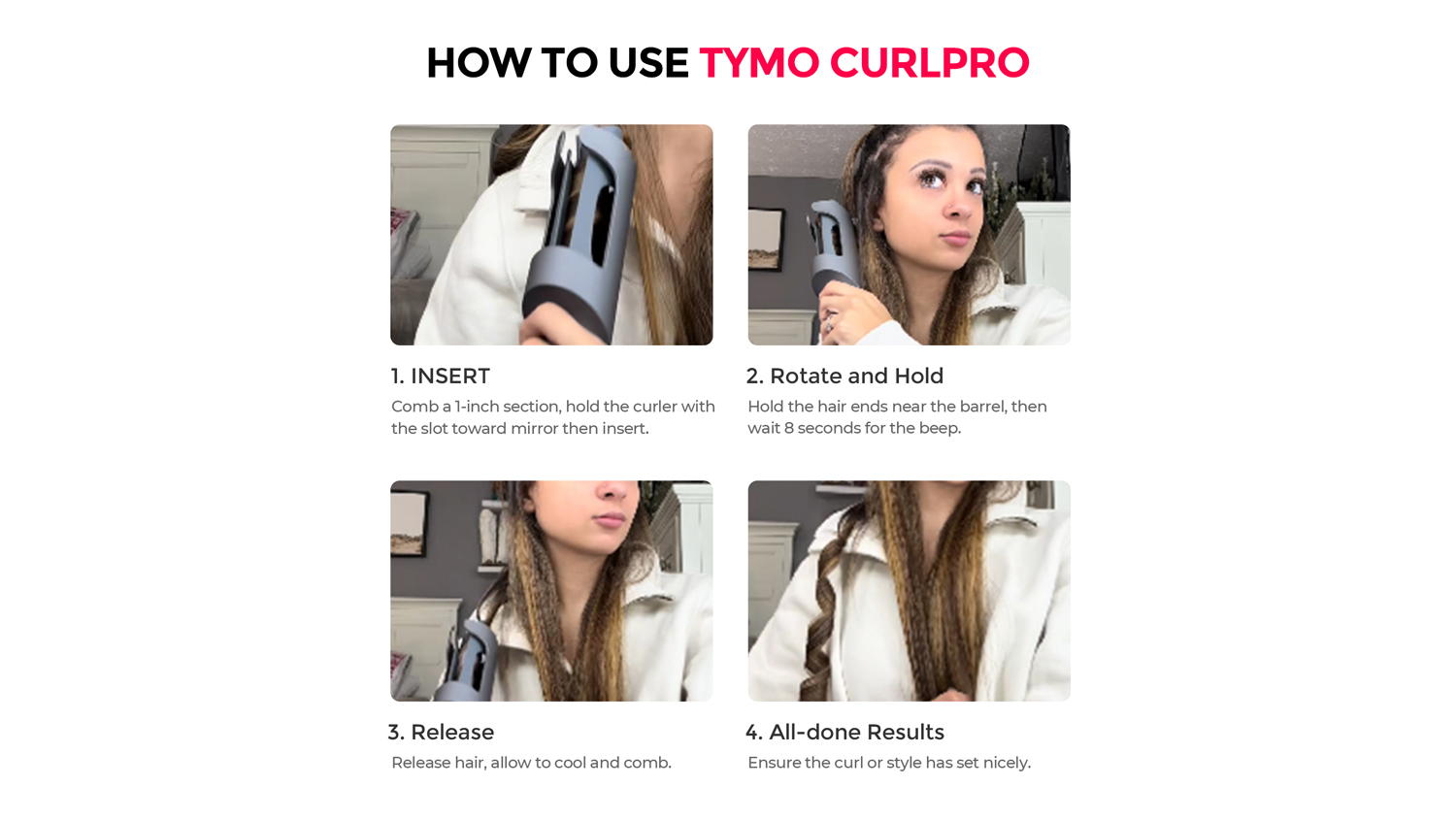 HOW TO USE TYMO CURLPRO

1. INSERT
Comb a 1-inch section, hold the curler with the slot toward mirror then insert.

2. Rotate and Hold
Hold the hair ends near the barrel, then wait 8 seconds for the beep.

3. Release
Release hair, allow to cool and comb.

4. All-done Results
Ensure the curl or style has set nicely.