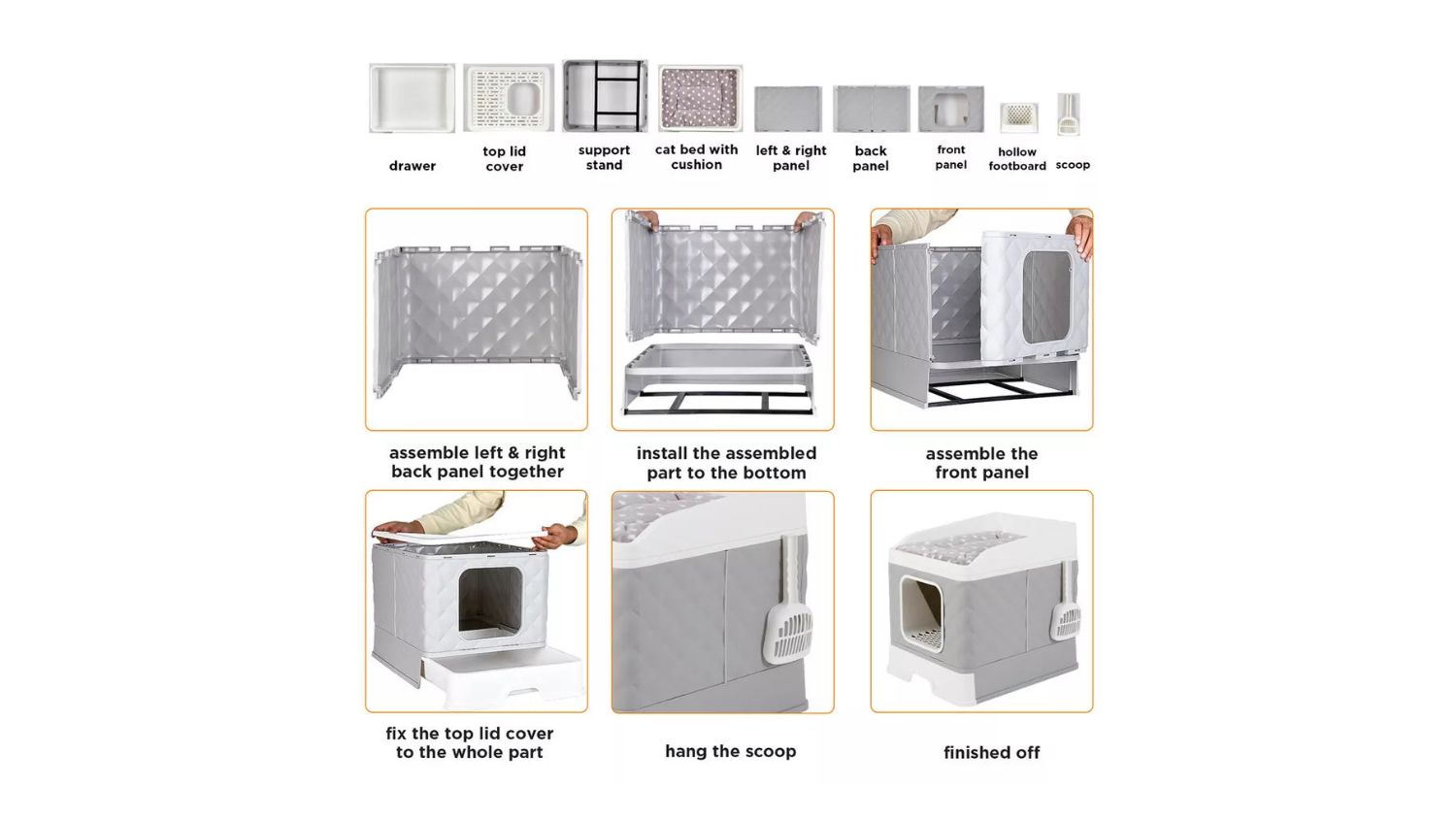 drawer

top lid cover

support stand

cat bed with cushion

left & right panel

back panel

front panel

hollow footboard

scoop

assemble left & right back panel together

install the assembled part to the bottom

assemble the front panel

fix the top lid cover to the whole part

hang the scoop

finished off