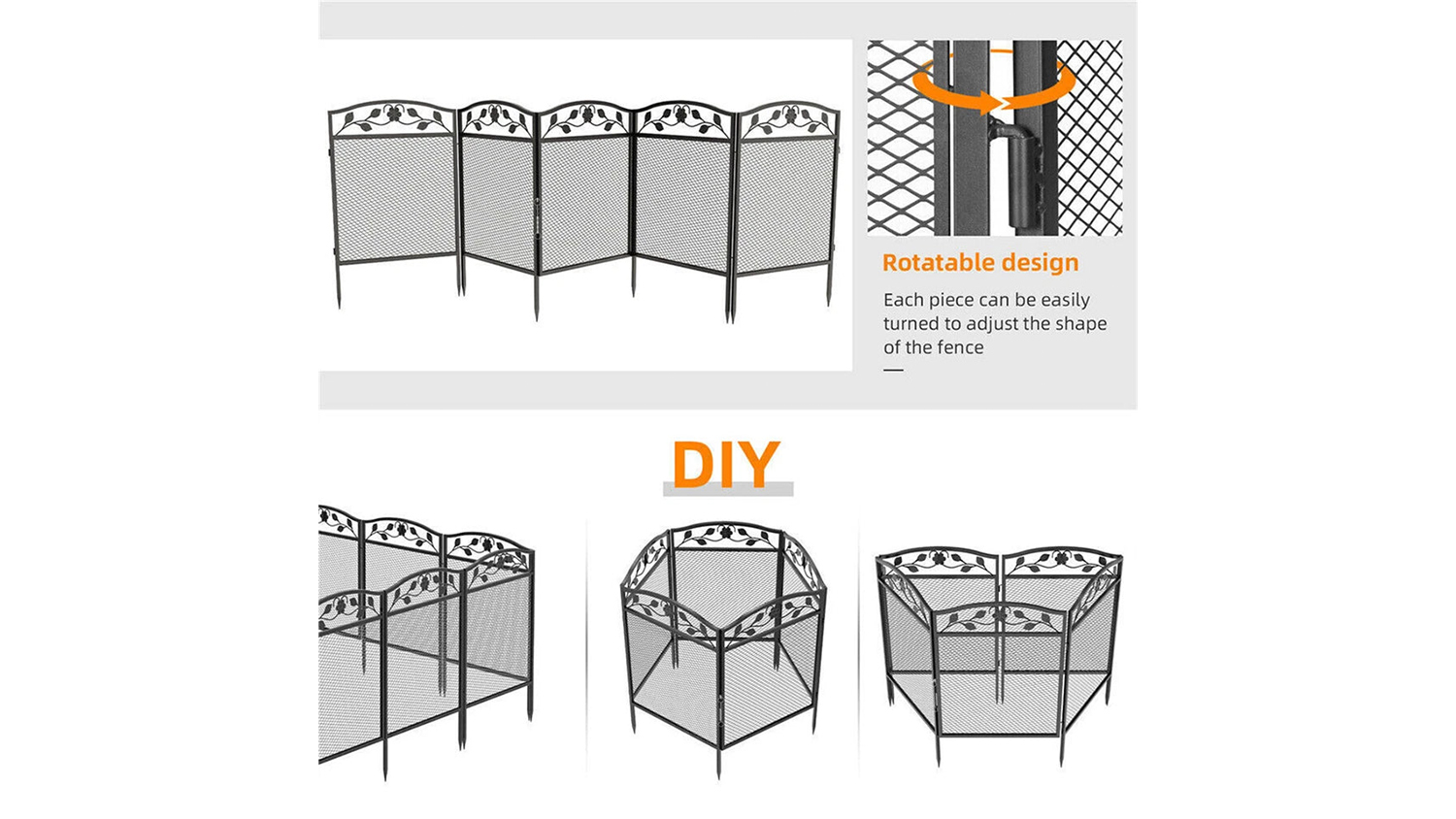 Rotatable design

Each piece can be easily turned to adjust the shape of the fence

DIY