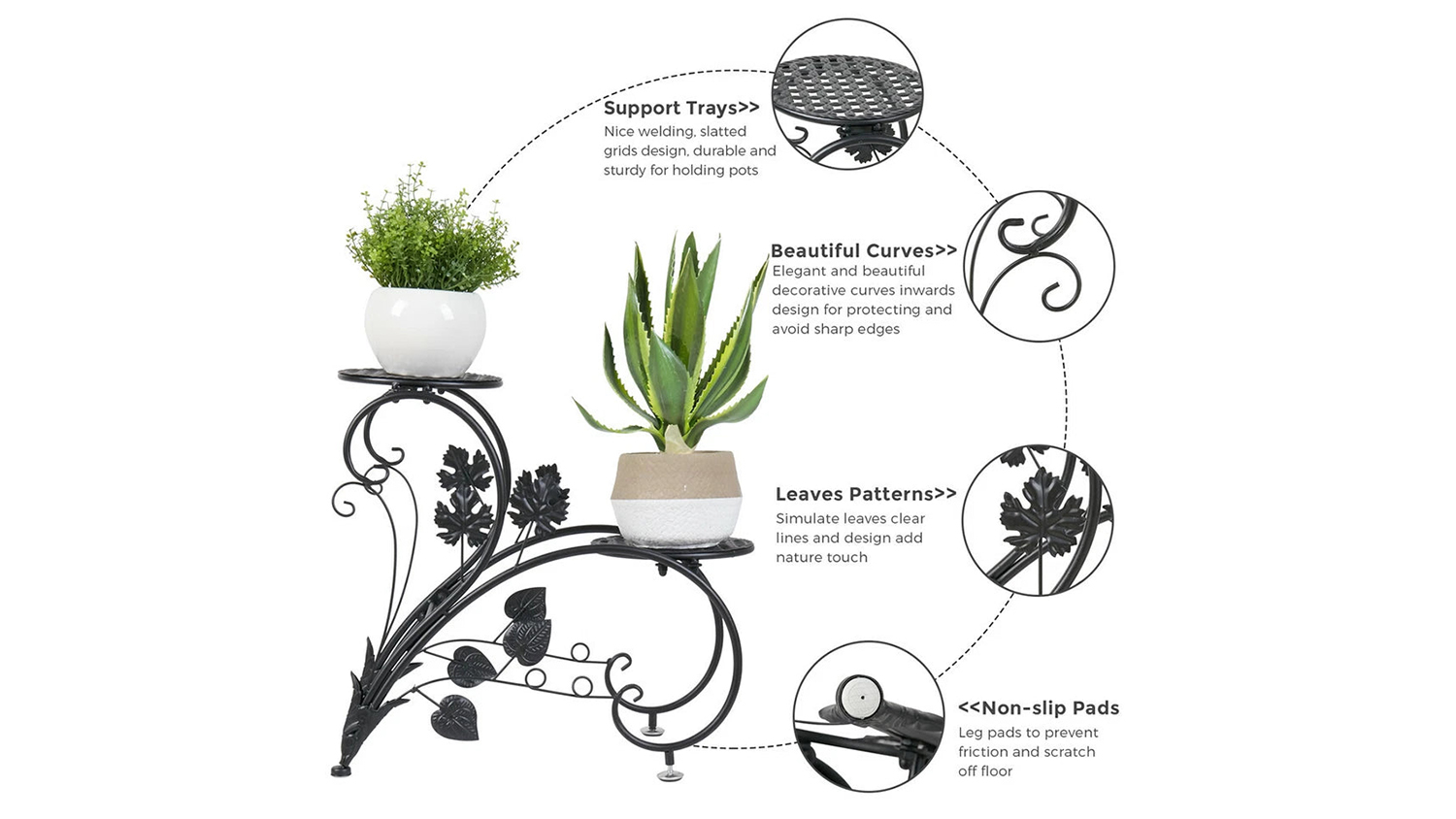 Support Trays>>
Nice welding, slatted grids design, durable and sturdy for holding pots

Beautiful Curves>>
Elegant and beautiful decorative curves inwards design for protecting and avoid sharp edges

Leaves Patterns>>
Simulate leaves clear lines and design add nature touch

<<Non-slip Pads
Leg pads to prevent friction and scratch off floor