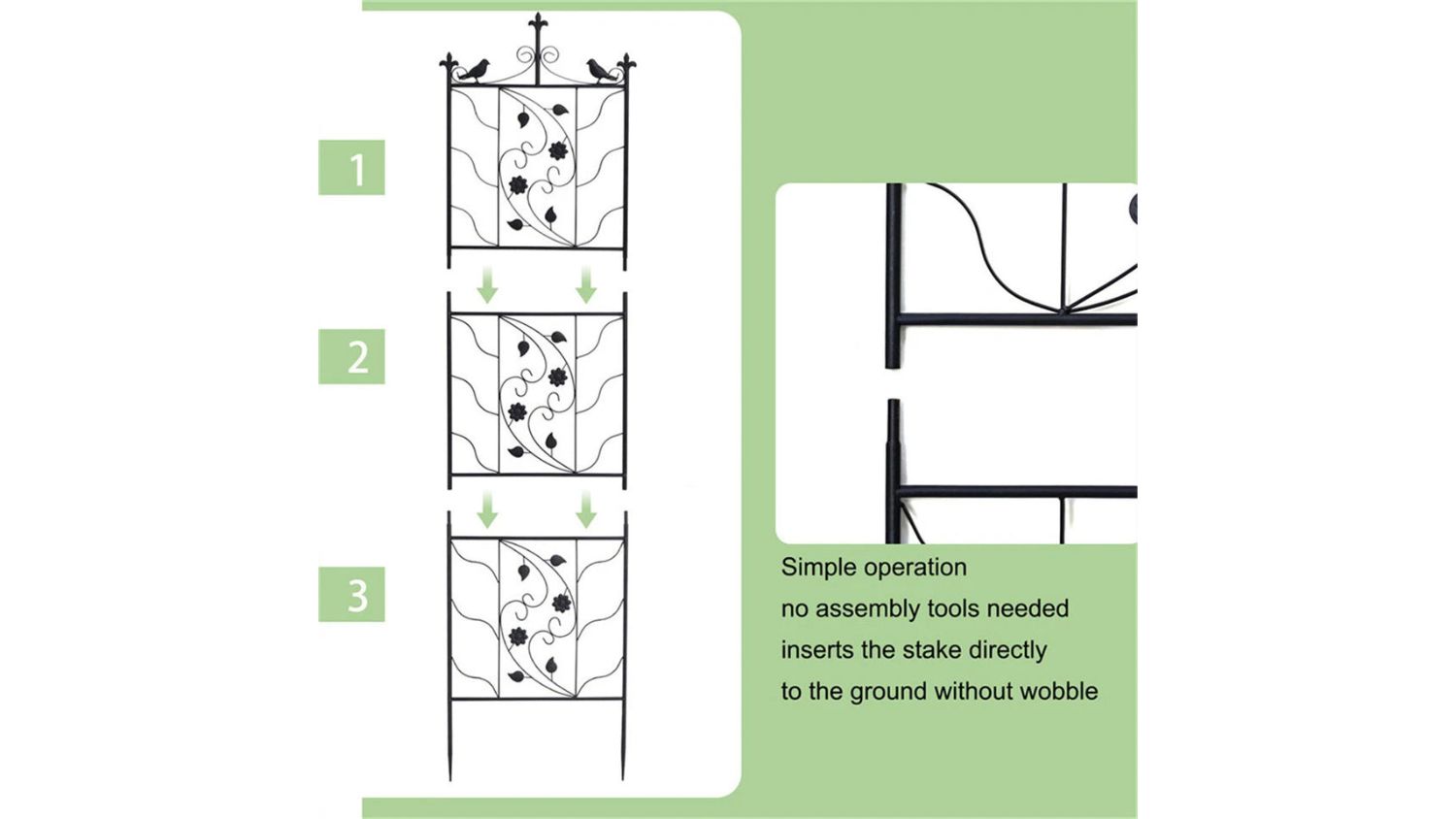 1

2

3

Simple operation
no assembly tools needed
inserts the stake directly
to the ground without wobble