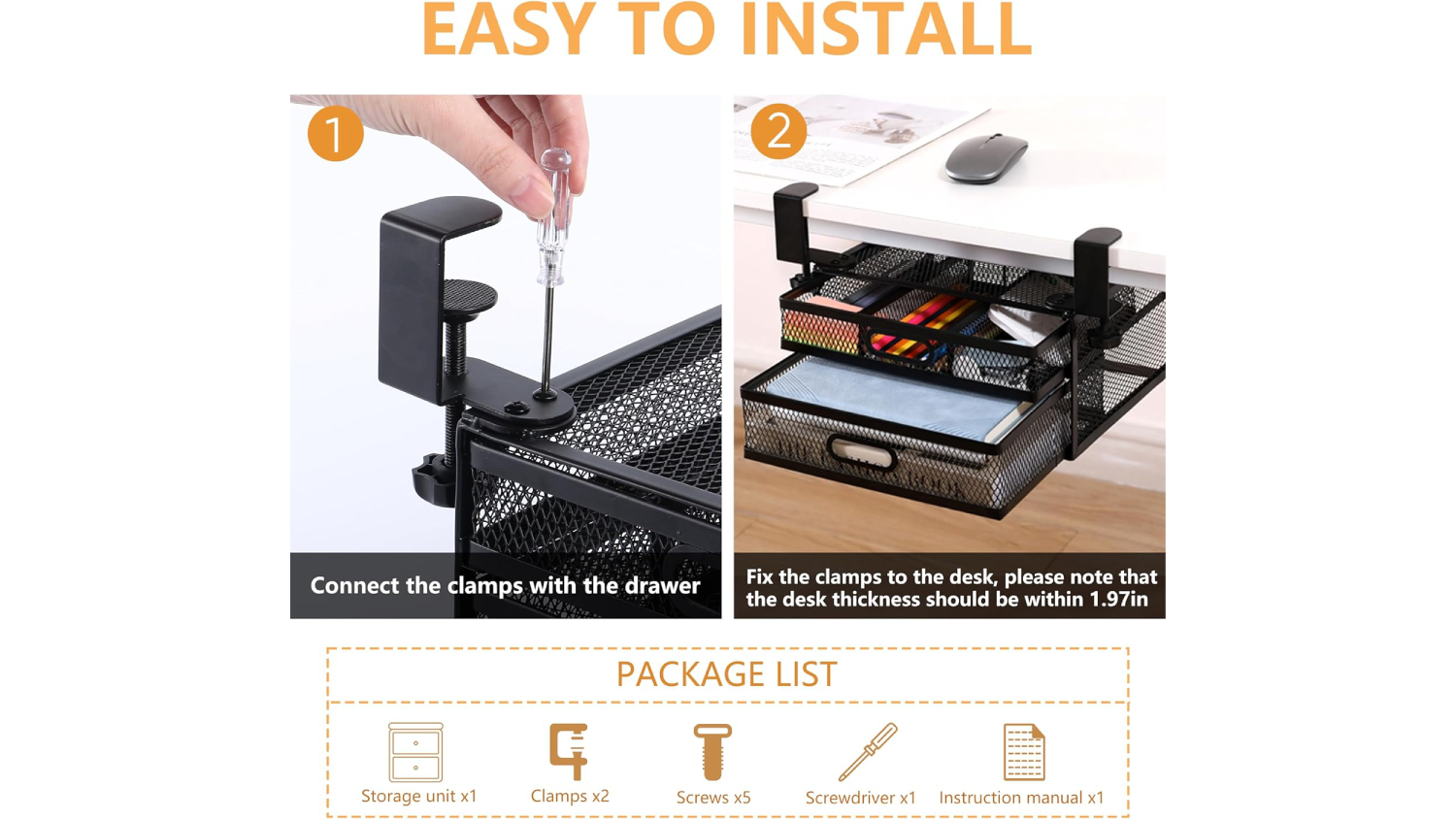 EASY TO INSTALL

1

Connect the clamps with the drawer

2

Fix the clamps to the desk, please note that the desk thickness should be within 1.97in

PACKAGE LIST

Storage unit x1

Clamps x2

Screws x5

Screwdriver x1

Instruction manual x1