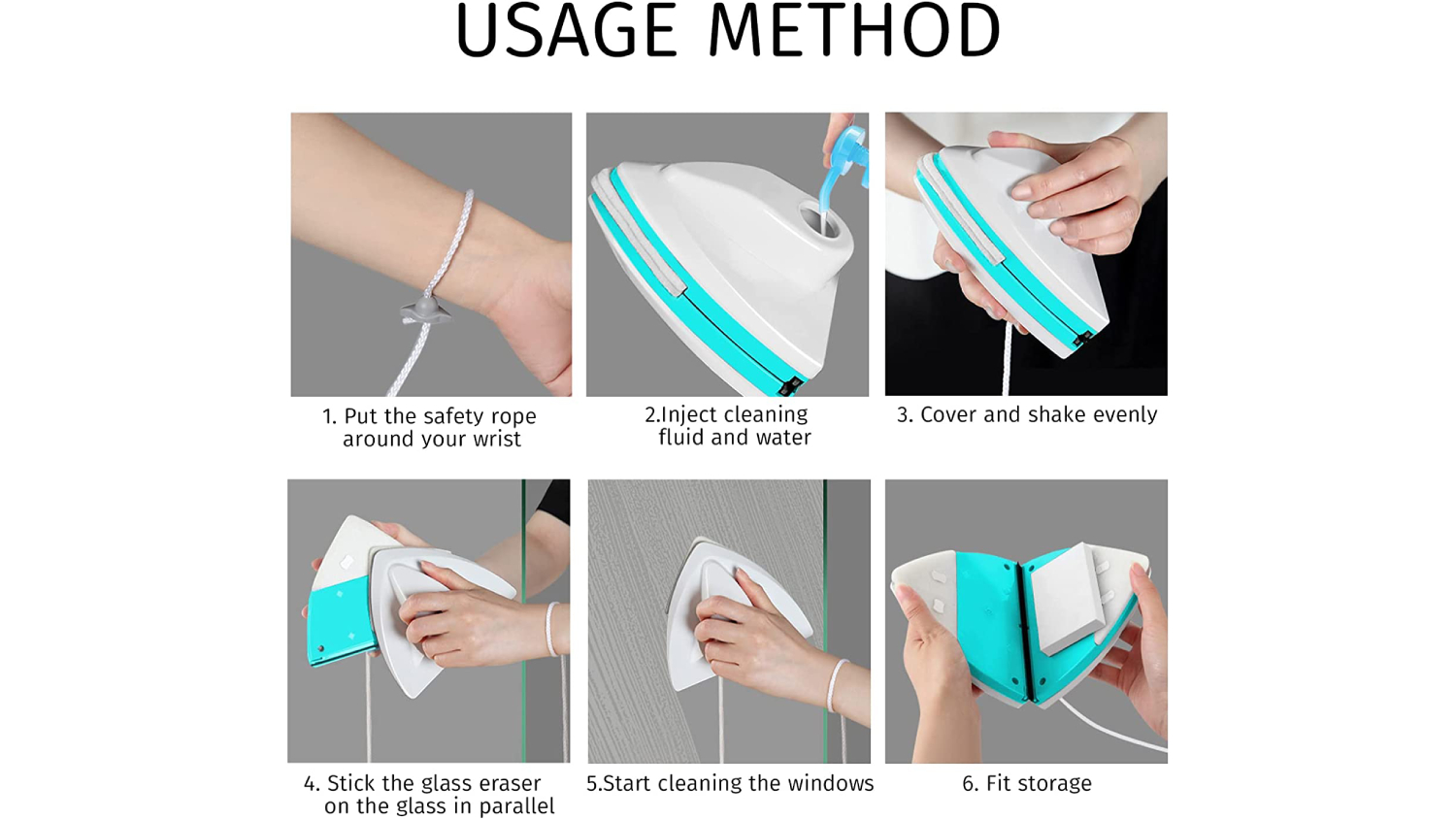 USAGE METHOD

1. Put the safety rope around your wrist

2.Inject cleaning fluid and water

3. Cover and shake evenly

4. Stick the glass eraser on the glass in parallel

5.Start cleaning the windows

6. Fit storage