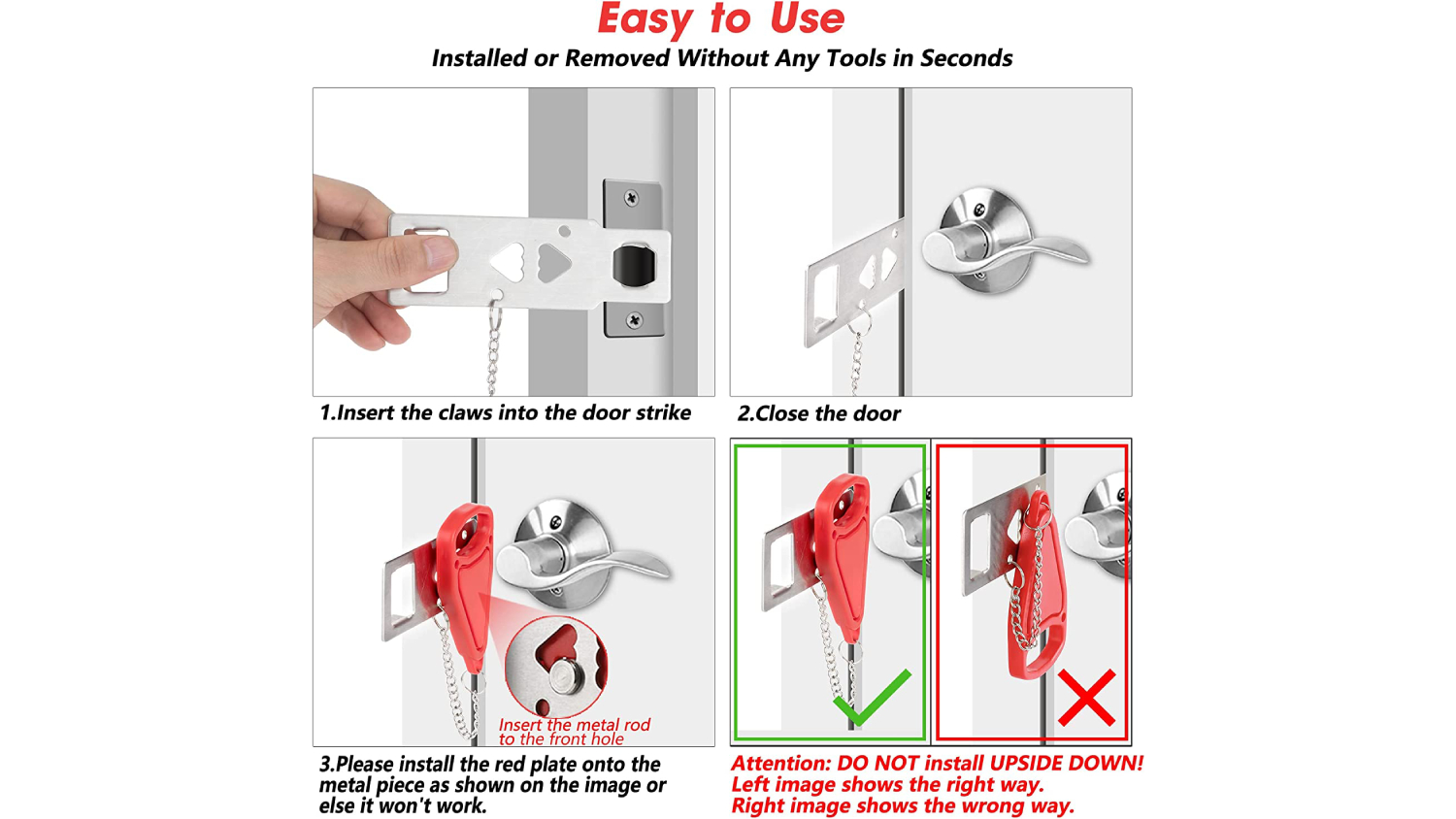 Easy to Use

Installed or Removed Without Any Tools in Seconds

1.Insert the claws into the door strike

2.Close the door

Insert the metal rod to the front hole

3.Please install the red plate onto the metal piece as shown on the image or else it won't work.

Attention: DO NOT install UPSIDE DOWN! Left image shows the right way. Right image shows the wrong way.