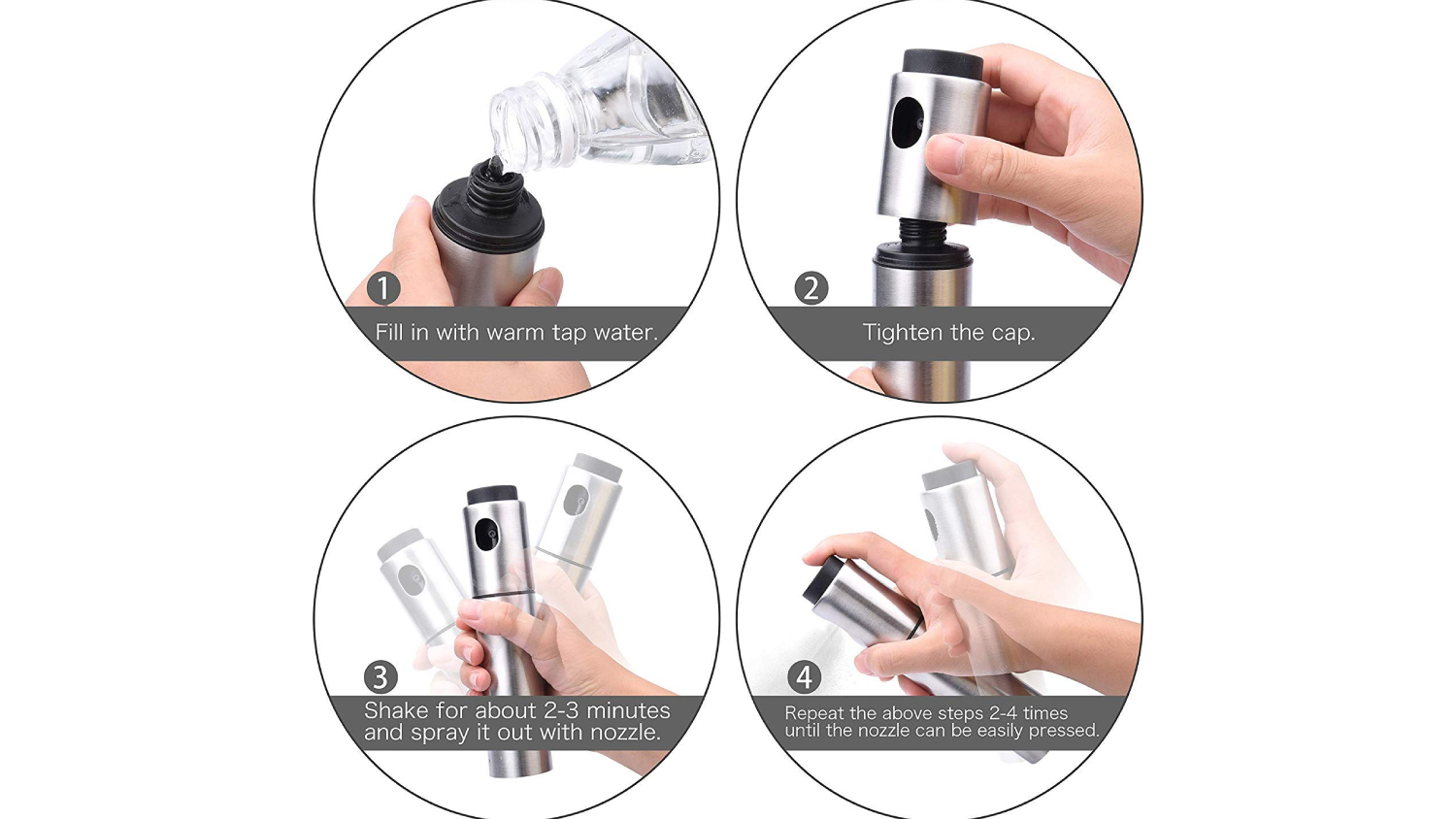 1
Fill in with warm tap water.

2
Tighten the cap.

3
Shake for about 2-3 minutes and spray it out with nozzle.

4
Repeat the above steps 2-4 times until the nozzle can be easily pressed.