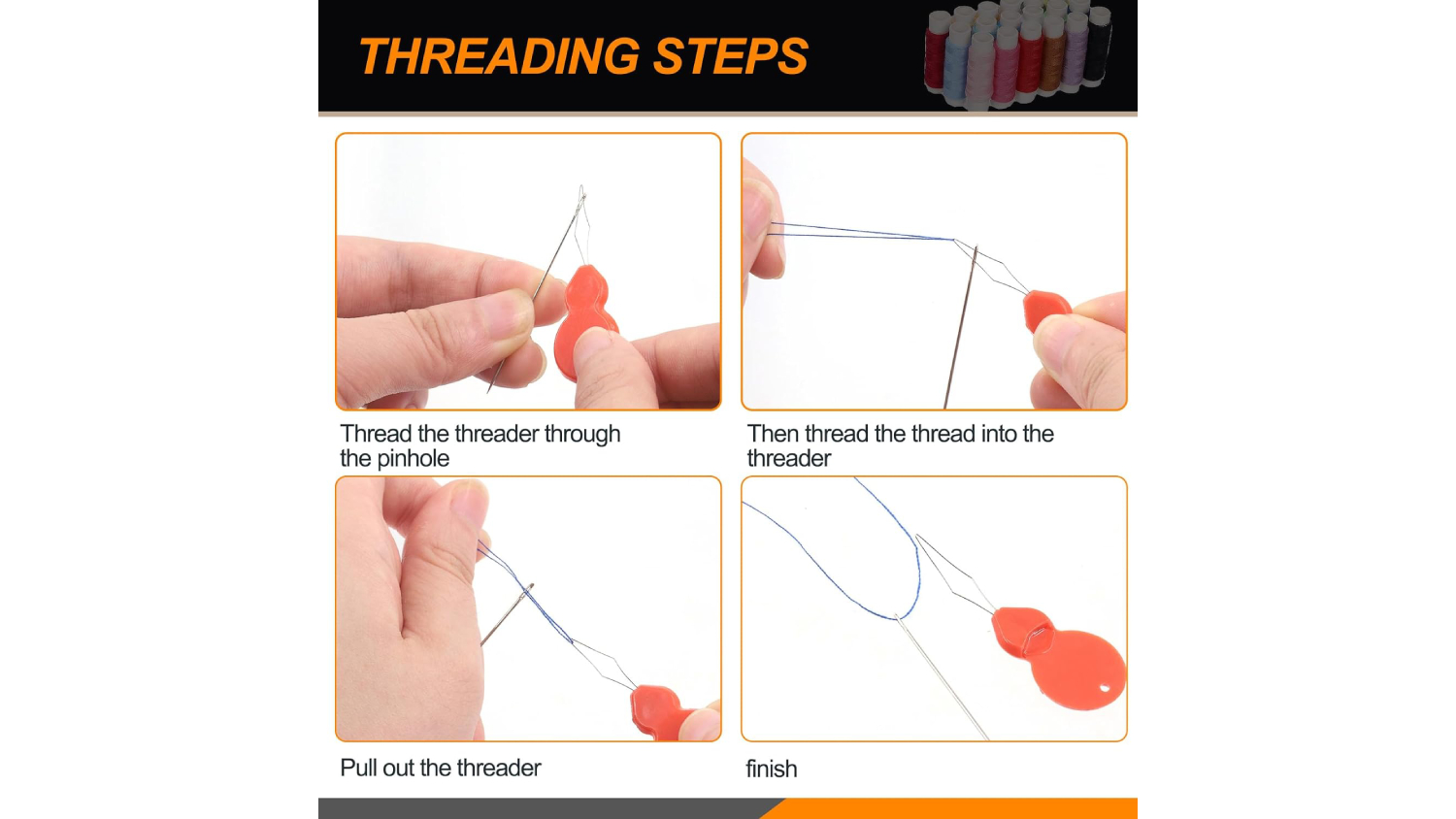 THREADING STEPS

Thread the threader through the pinhole

Then thread the thread into the threader

Pull out the threader

finish