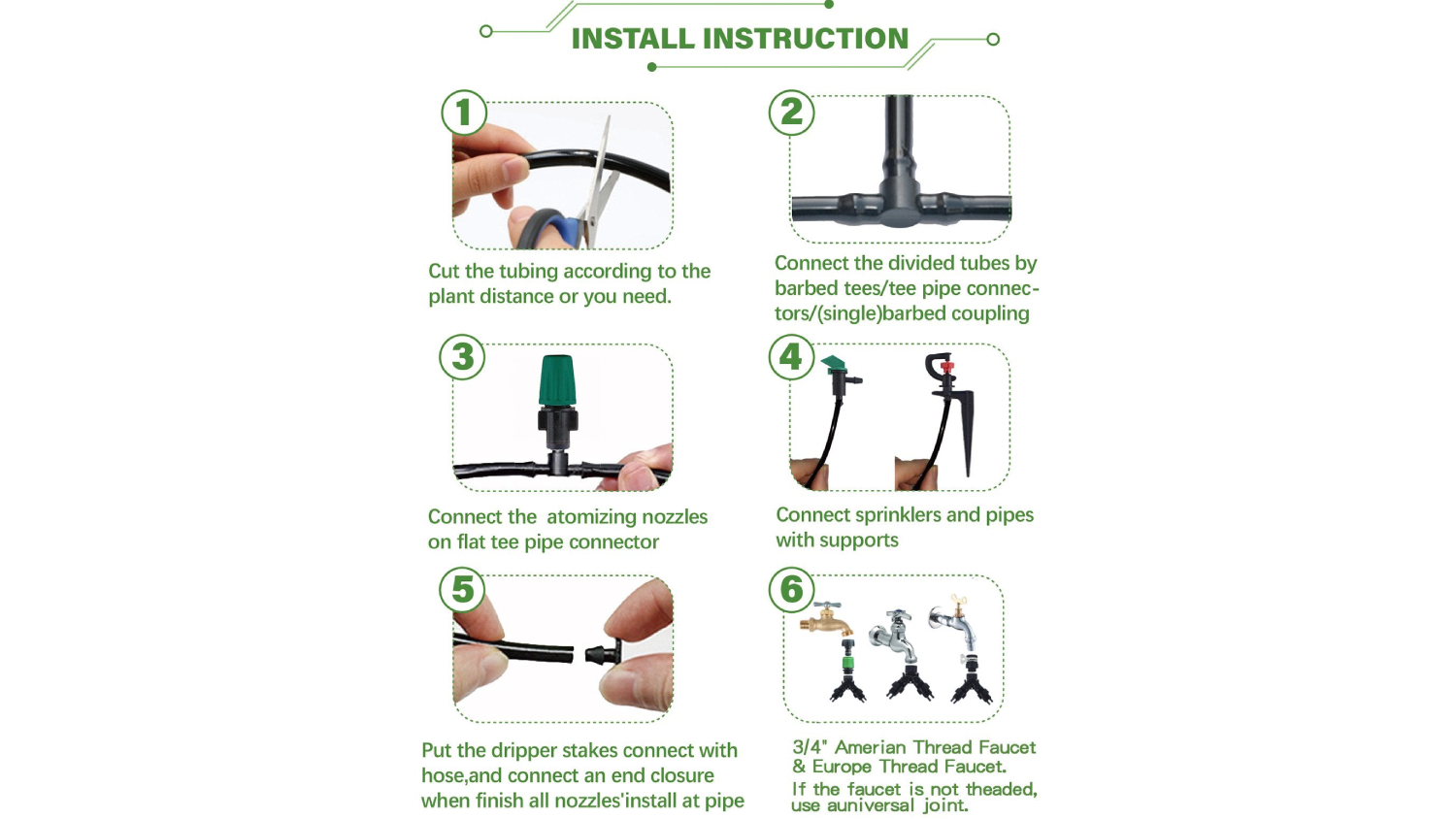 INSTALL INSTRUCTION

1

Cut the tubing according to the plant distance or you need.

2

Connect the divided tubes by barbed tees/tee pipe connectors/(single)barbed coupling

3

Connect the  atomizing nozzles on flat tee pipe connector

4

Connect sprinklers and pipes with supports

5

Put the dripper stakes connect with hose,and connect an end closure when finish all nozzles'install at pipe

6

3/4" Amerian Thread Faucet & Europe Thread Faucet.
If the faucet is not theaded, use auniversal joint.