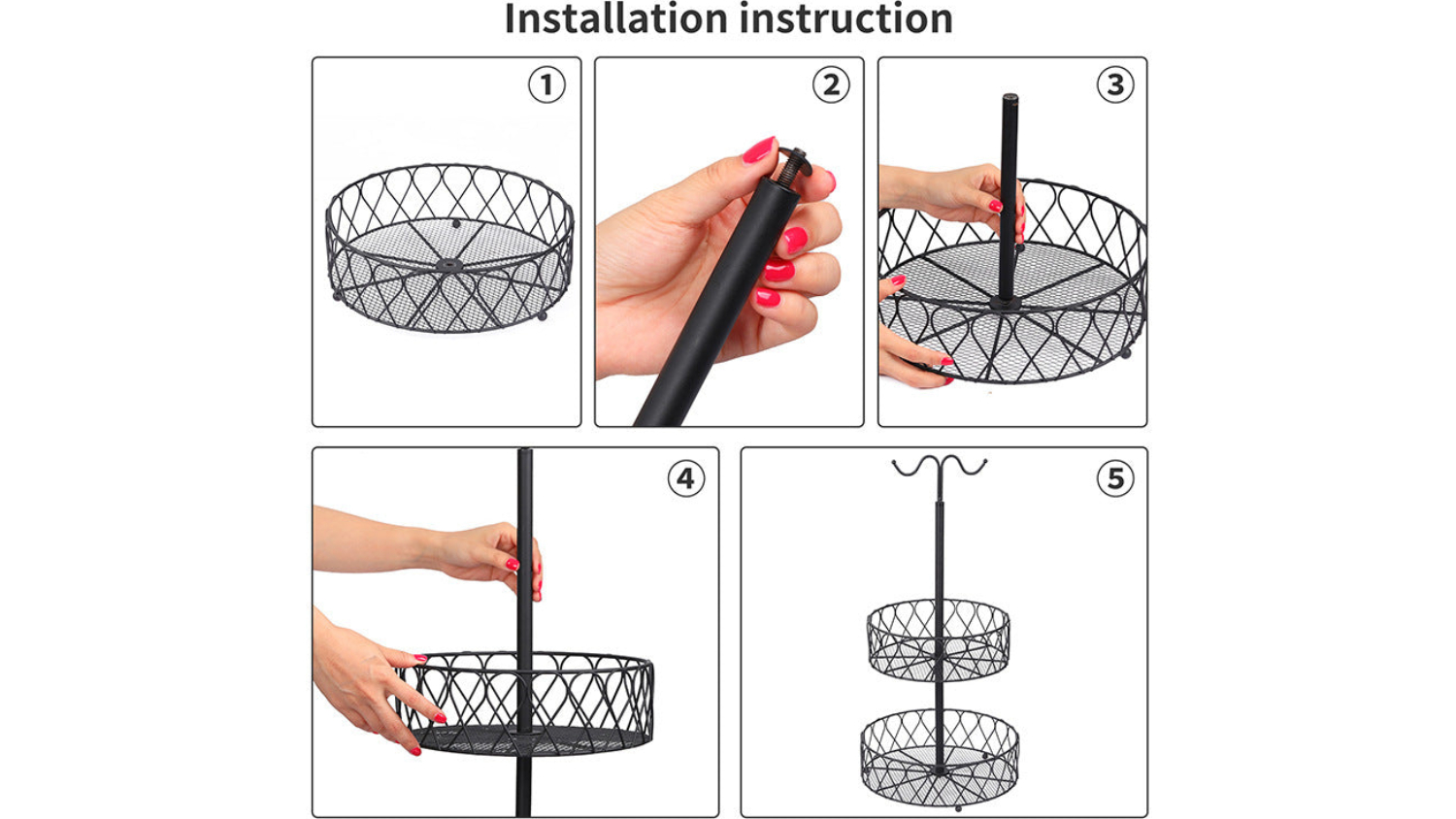 Installation instruction

1

2

3

4

5