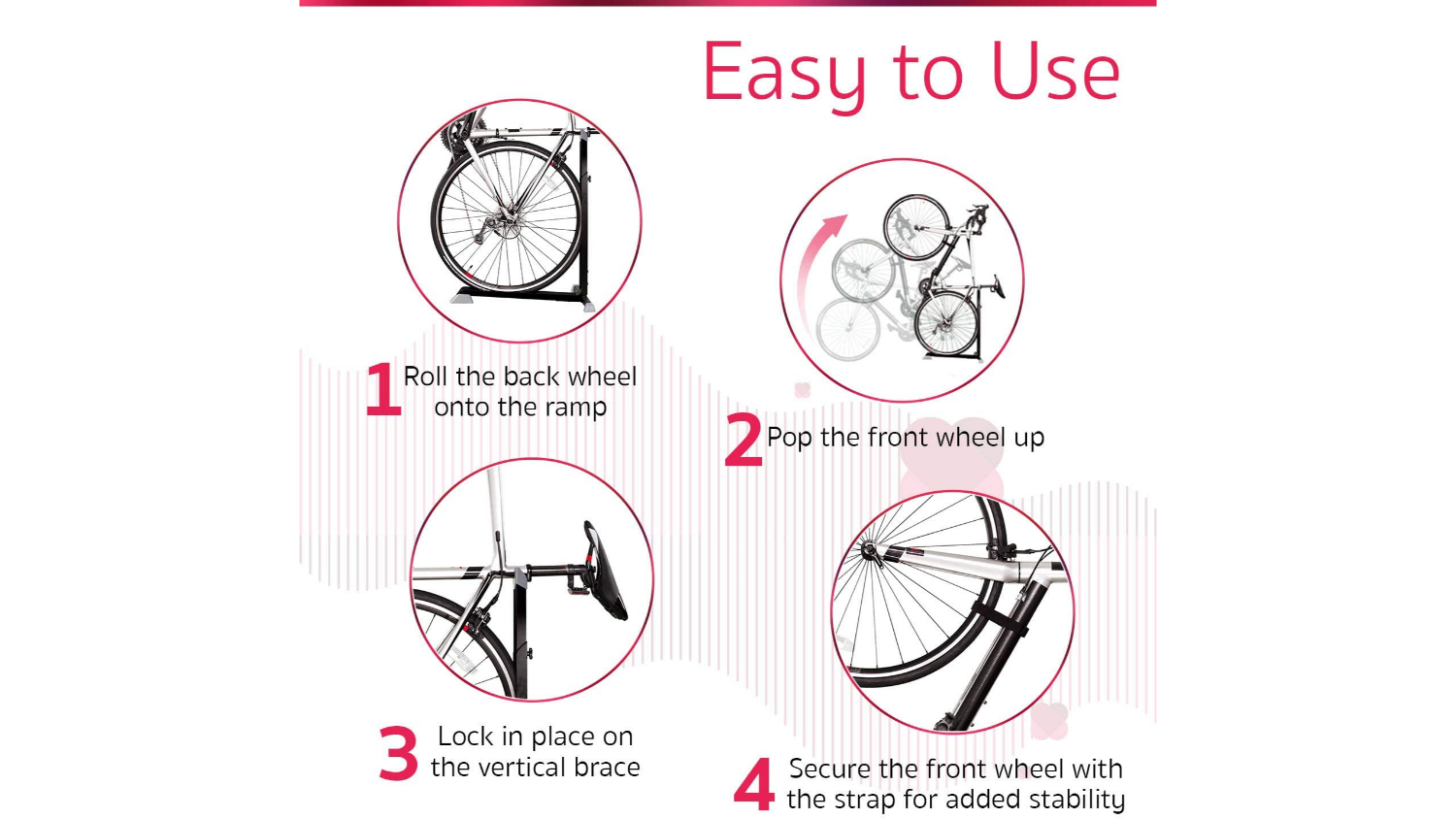 Easy to Use

1 Roll the back wheel onto the ramp

2 Pop the front wheel up

3 Lock in place on the vertical brace

4 Secure the front wheel with the strap for added stability