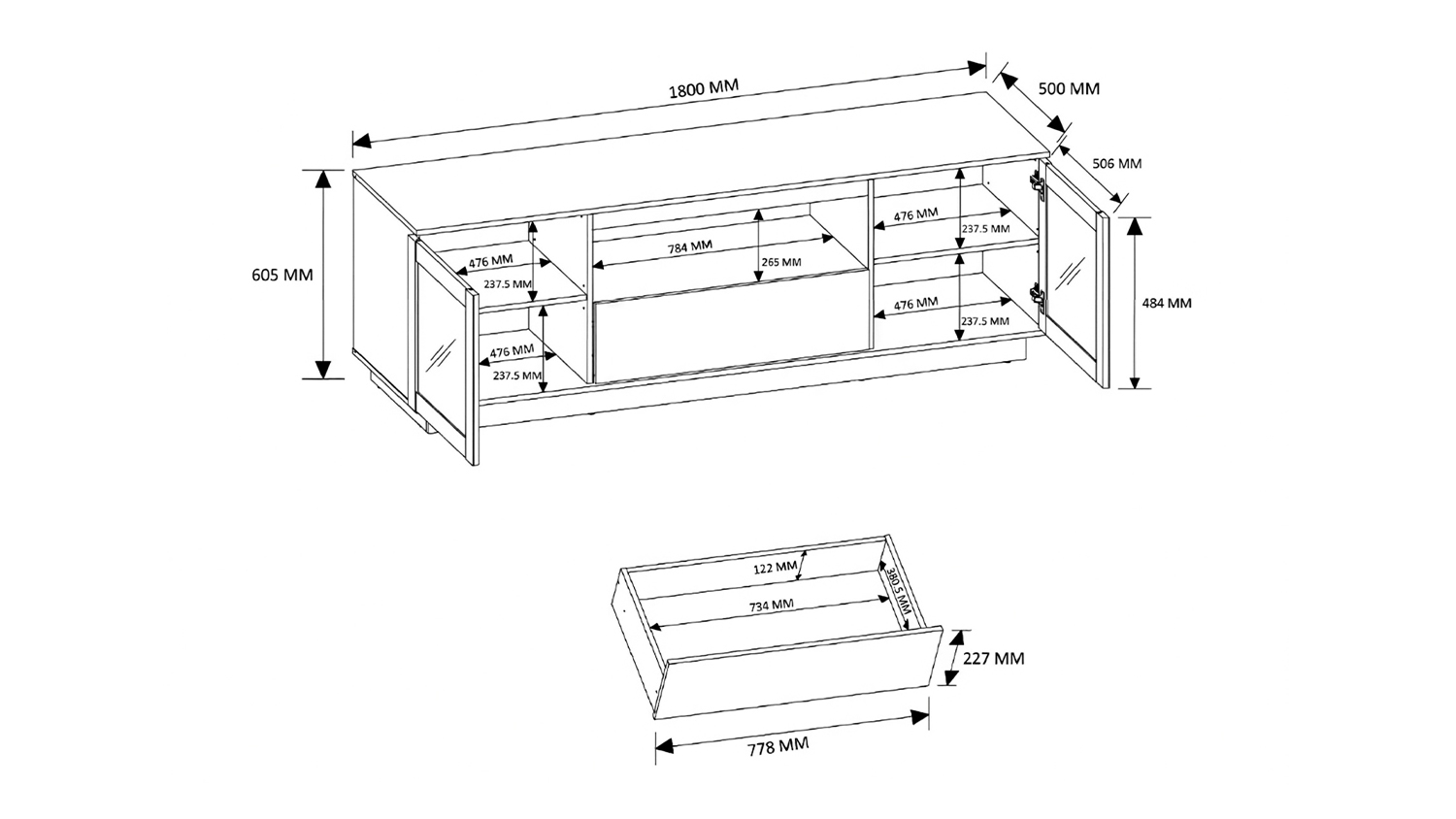 1800 MM
500 MM
506 MM
605 MM
476 MM
237.5 MM
476 MM
237.5 MM
784 MM
265 MM
476 MM
237.5 MM
476 MM
237.5 MM
484 MM
122 MM
380.5 MM
734 MM
227 MM
778 MM