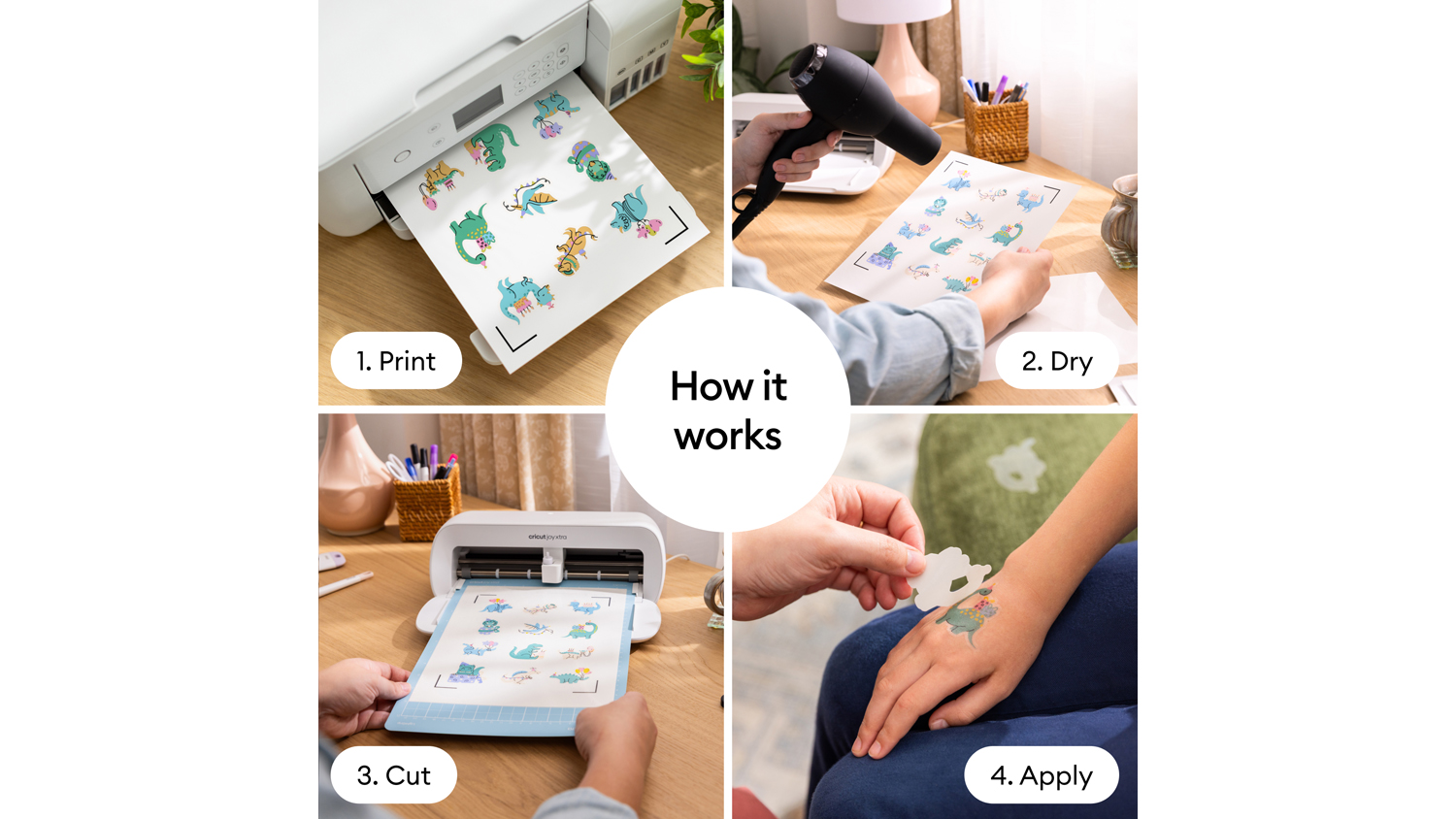 1. Print

2. Dry

How it works

cricut joy xtra

3. Cut

4. Apply