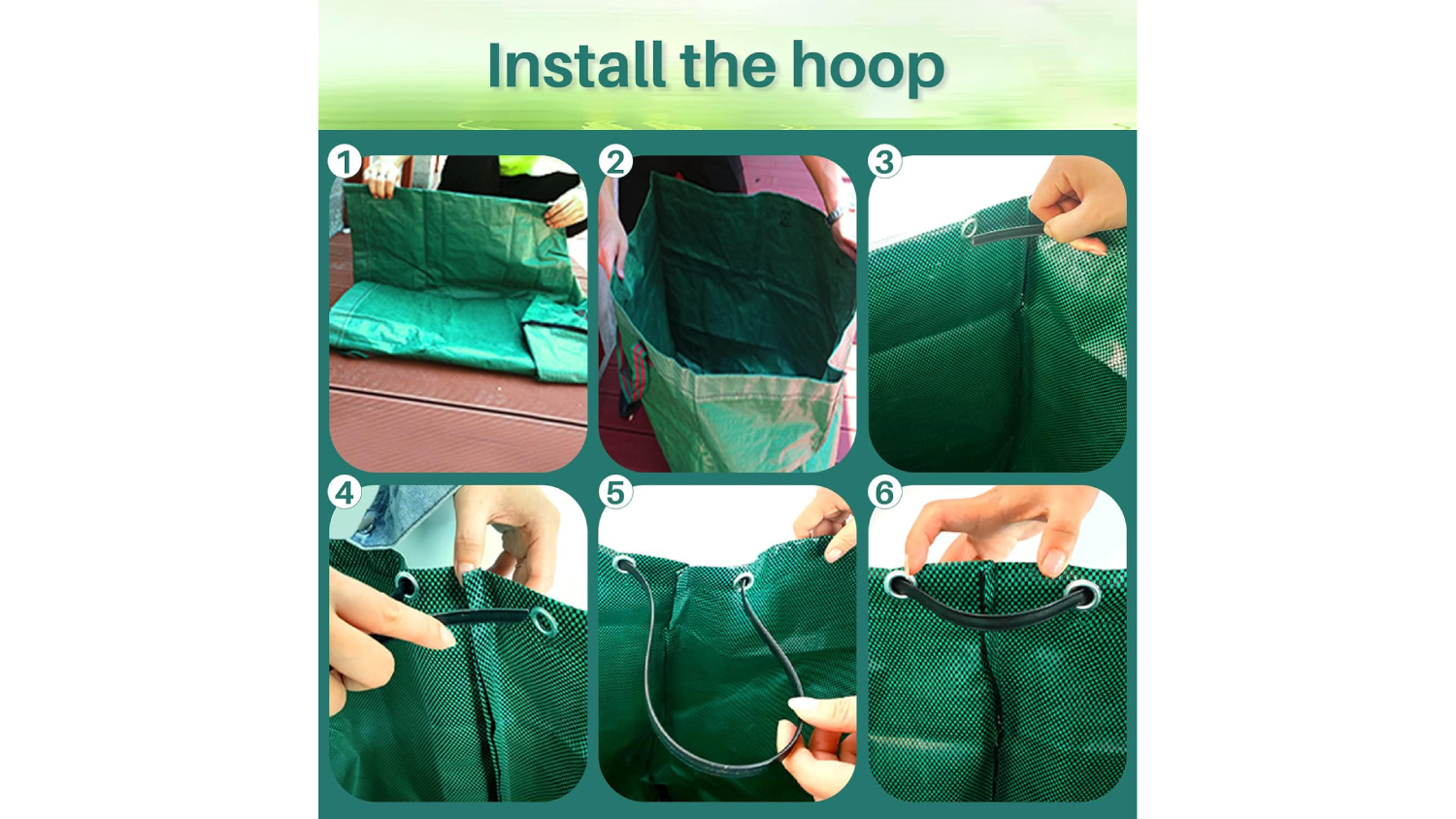 Install the hoop

1

2

3

4

5

6