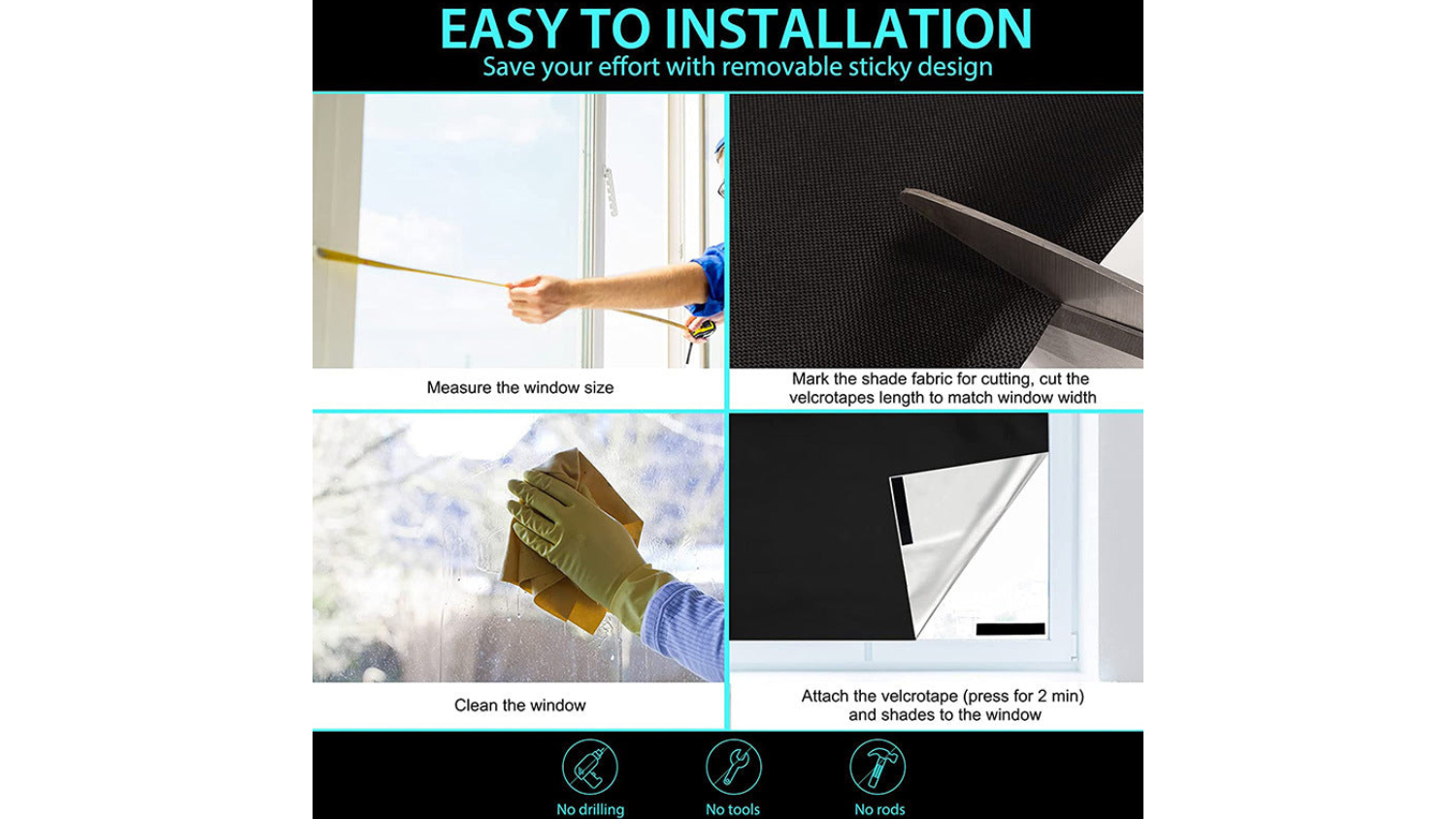 EASY TO INSTALLATION
Save your effort with removable sticky design

Measure the window size

Mark the shade fabric for cutting, cut the velcrotapes length to match window width

Clean the window

Attach the velcrotape (press for 2 min) and shades to the window

No drilling

No tools

No rods