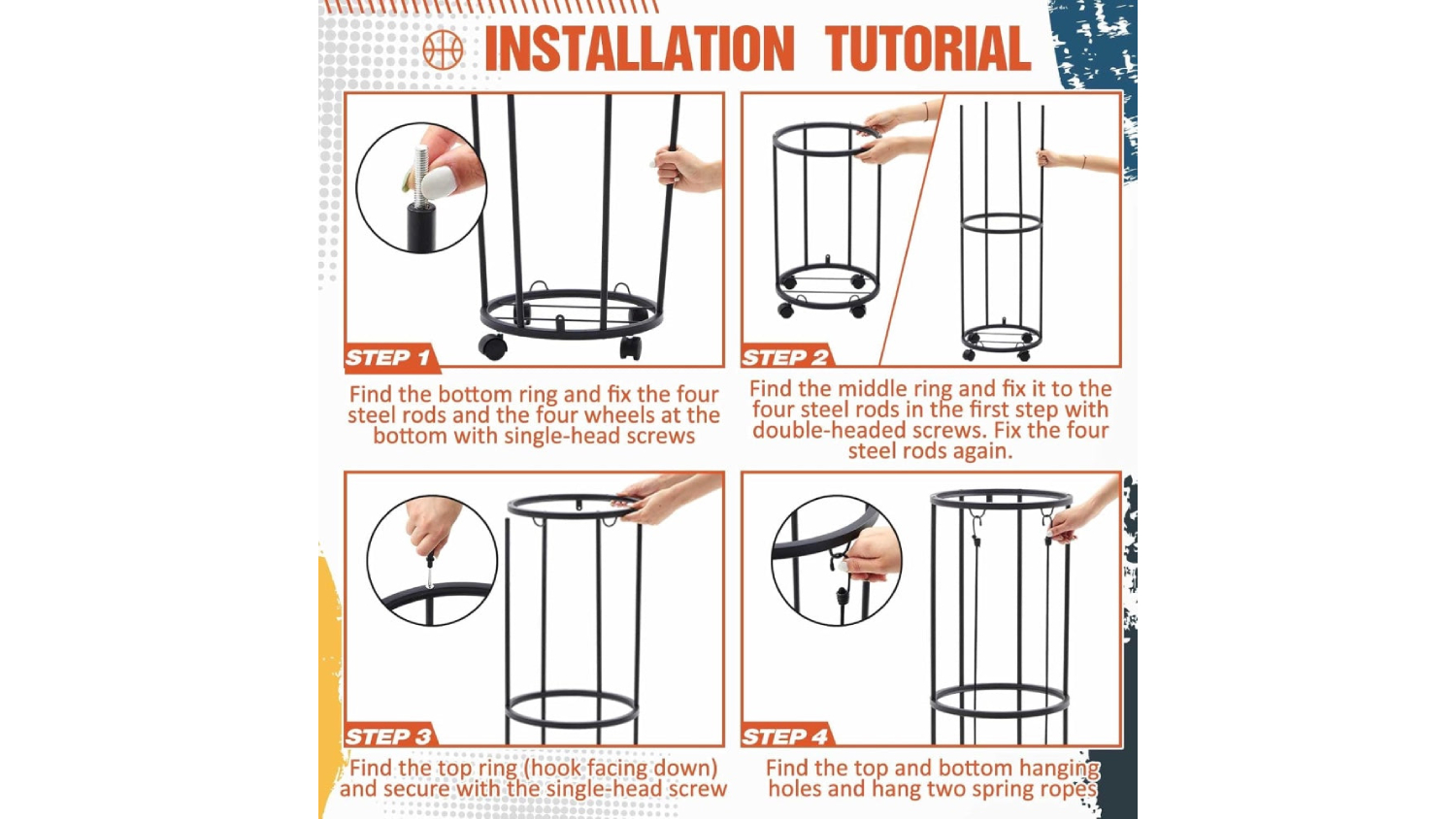 INSTALLATION TUTORIAL

STEP 1

Find the bottom ring and fix the four steel rods and the four wheels at the bottom with single-head screws

STEP 2

Find the middle ring and fix it to the four steel rods in the first step with double-headed screws. Fix the four steel rods again.

STEP 3

Find the top ring (hook facing down) and secure with the single-head screw

STEP 4

Find the top and bottom hanging holes and hang two spring ropes