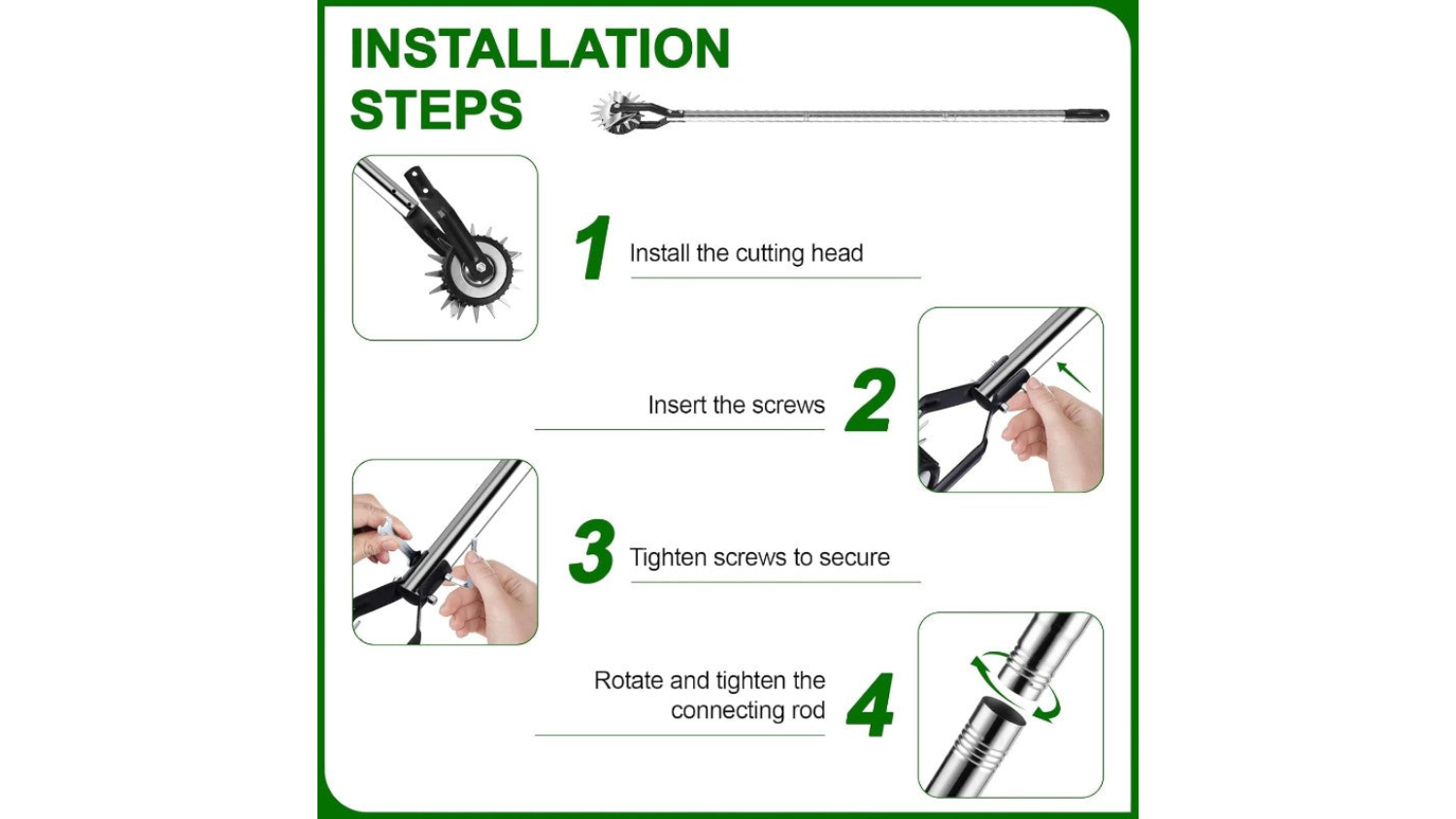 INSTALLATION STEPS

1 Install the cutting head

Insert the screws 2

3 Tighten screws to secure

Rotate and tighten the connecting rod 4