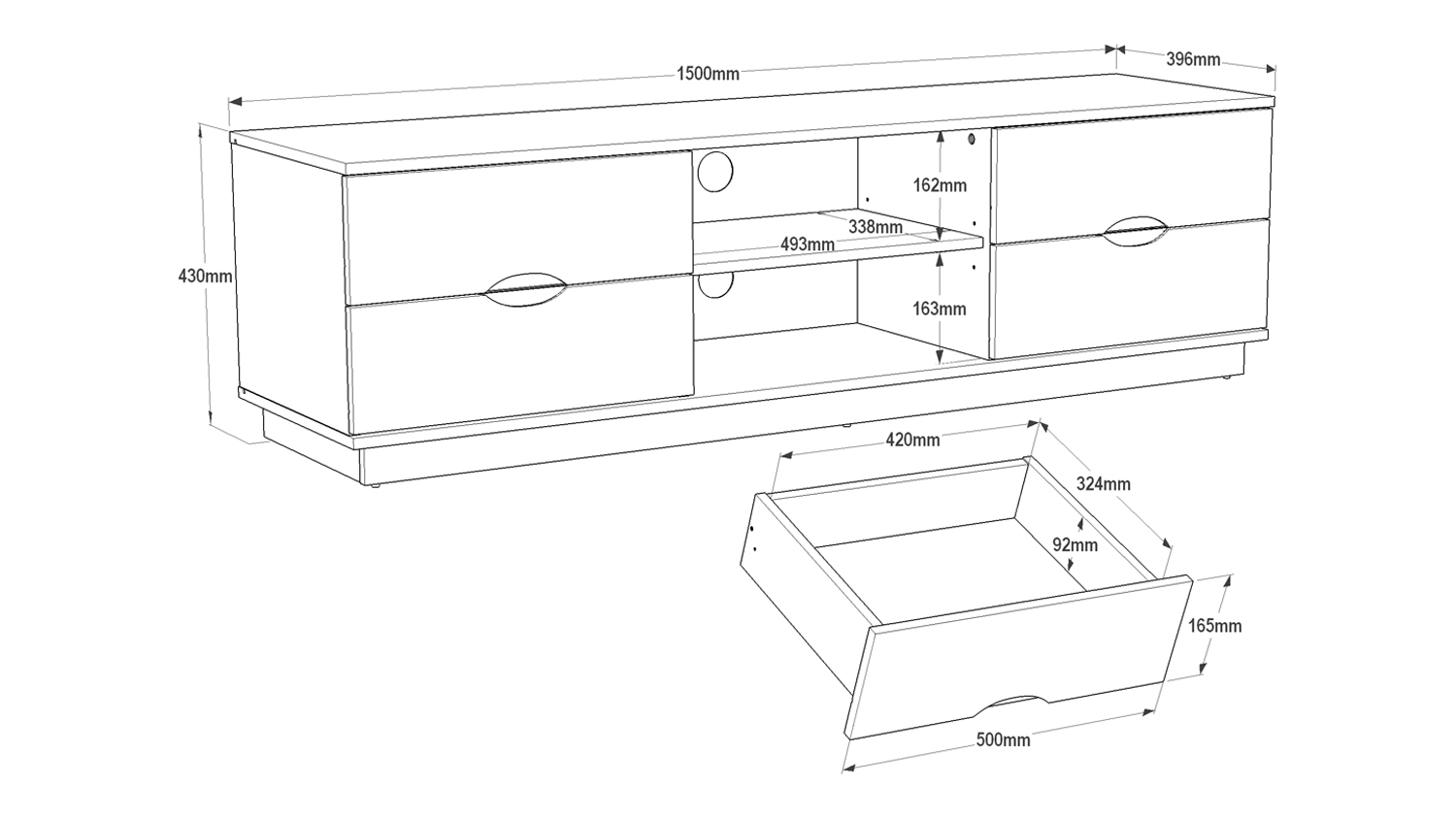 1500mm
396mm
430mm
162mm
338mm
493mm
163mm
420mm
324mm
92mm
165mm
500mm