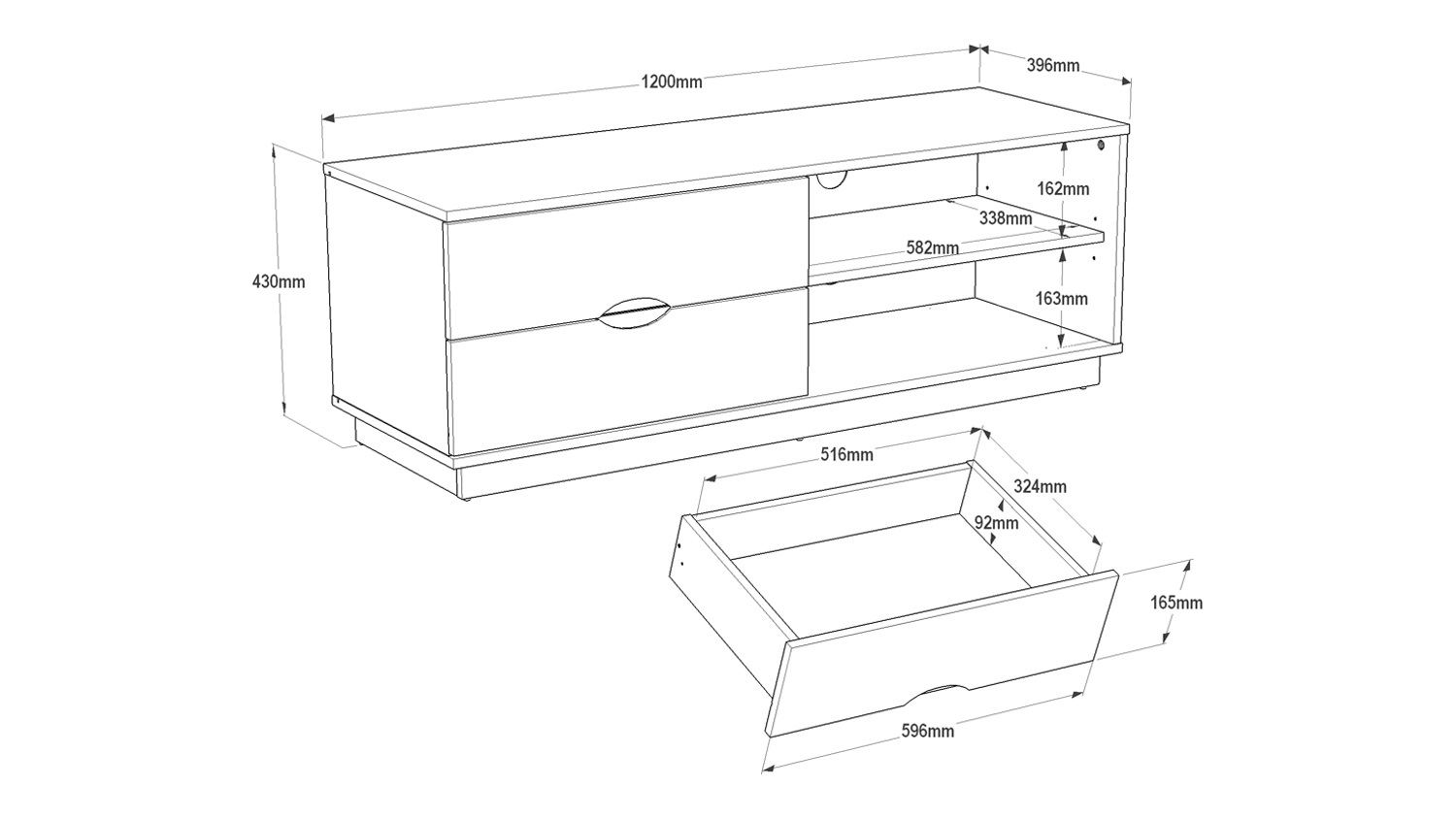 1200mm
396mm
430mm
162mm
338mm
582mm
163mm
516mm
324mm
92mm
165mm
596mm