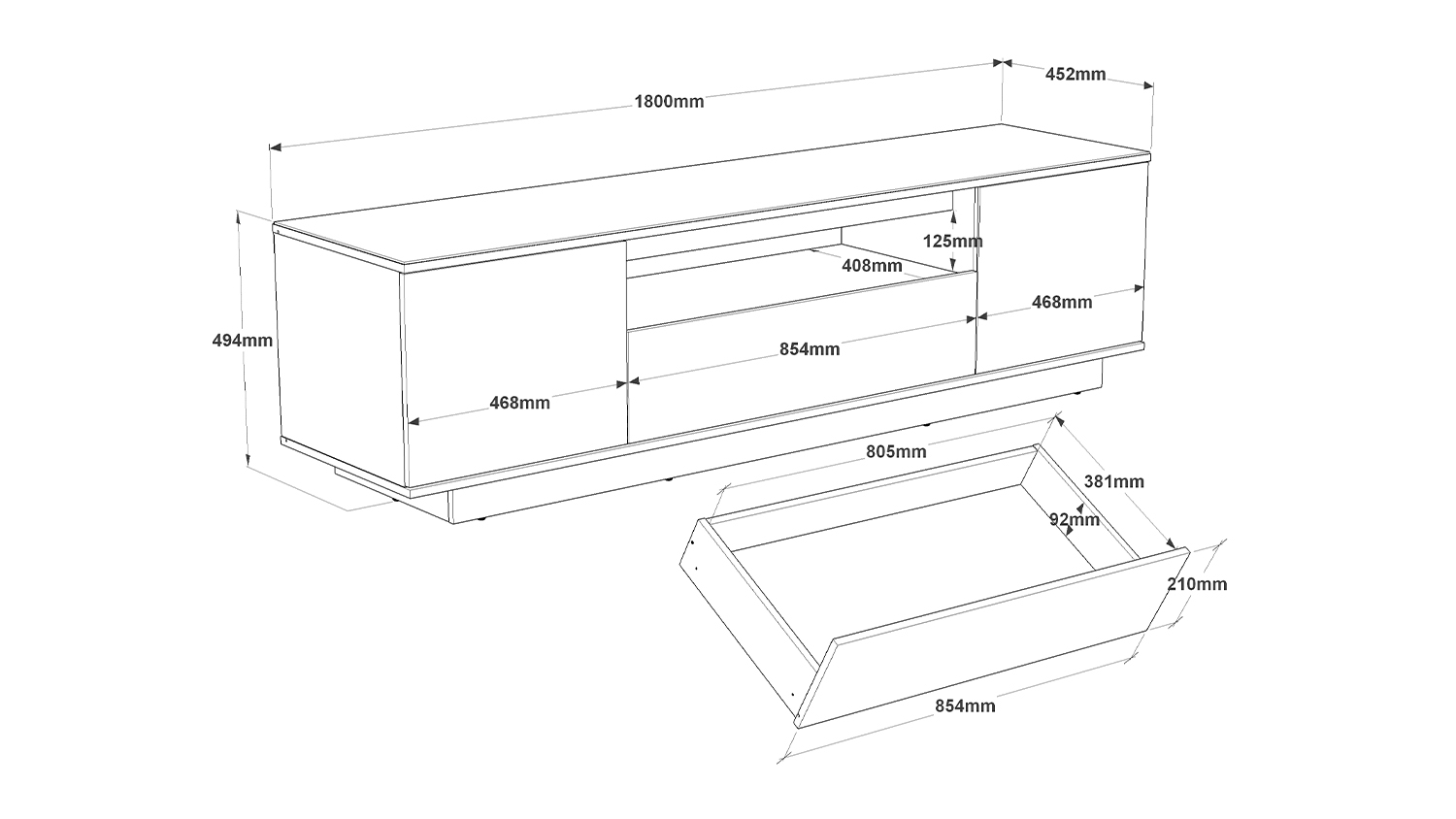 1800mm
452mm
125mm
408mm
468mm
494mm
854mm
468mm
805mm
381mm
92mm
210mm
854mm