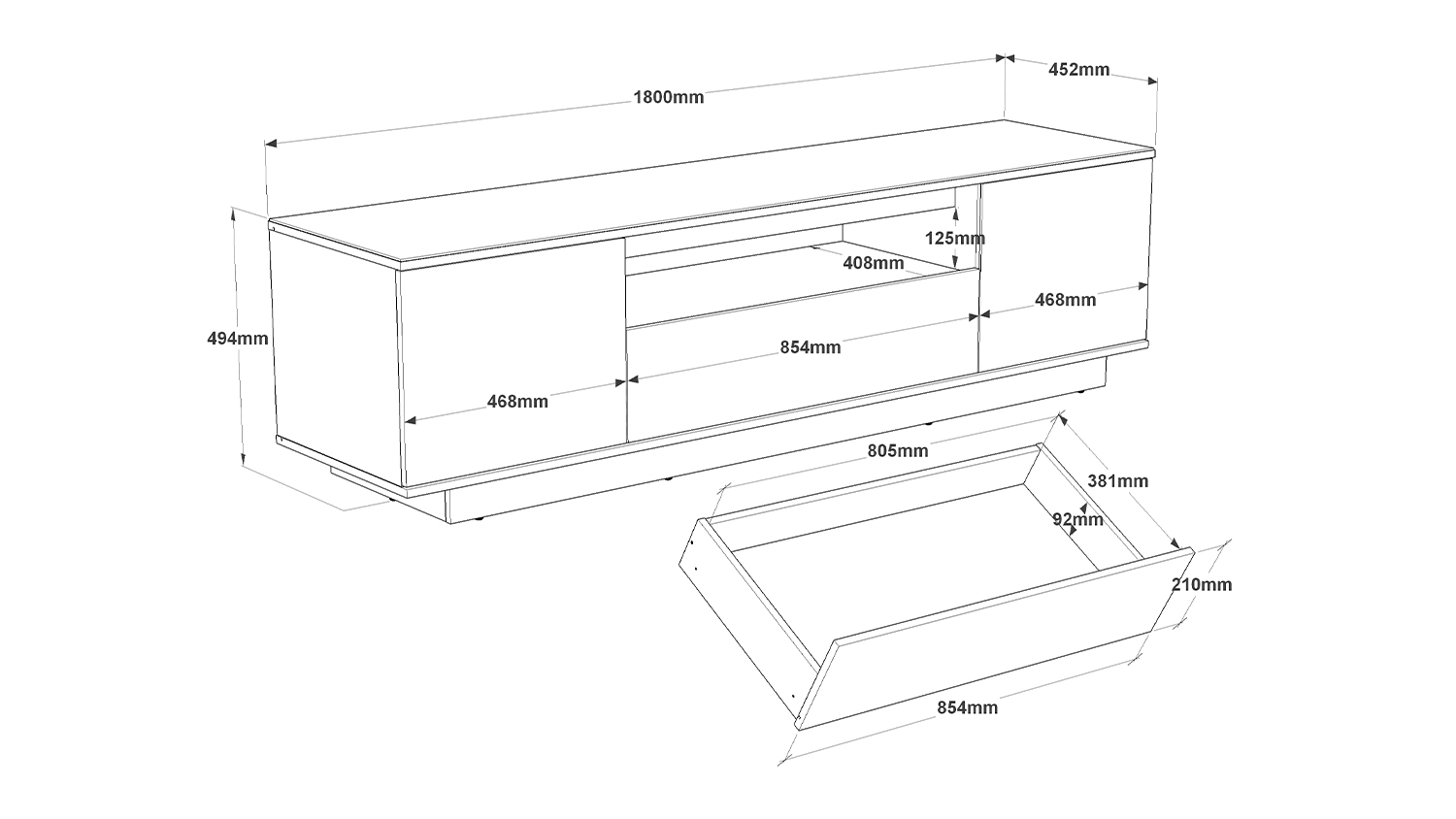 1800mm
452mm
494mm
125mm
408mm
468mm
854mm
468mm
805mm
381mm
92mm
210mm
854mm