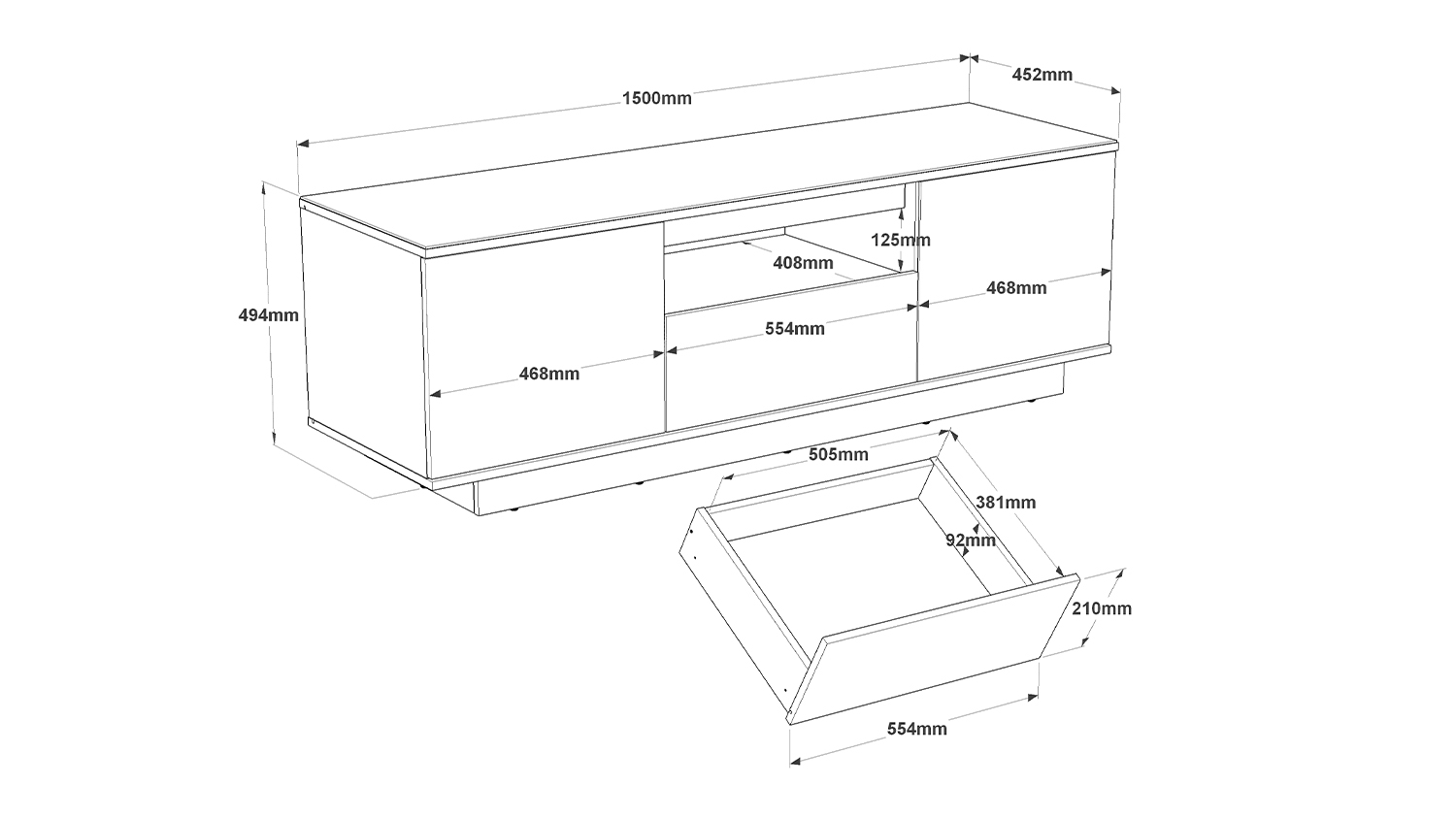 1500mm
452mm
494mm
125mm
408mm
468mm
554mm
468mm
505mm
381mm
92mm
210mm
554mm