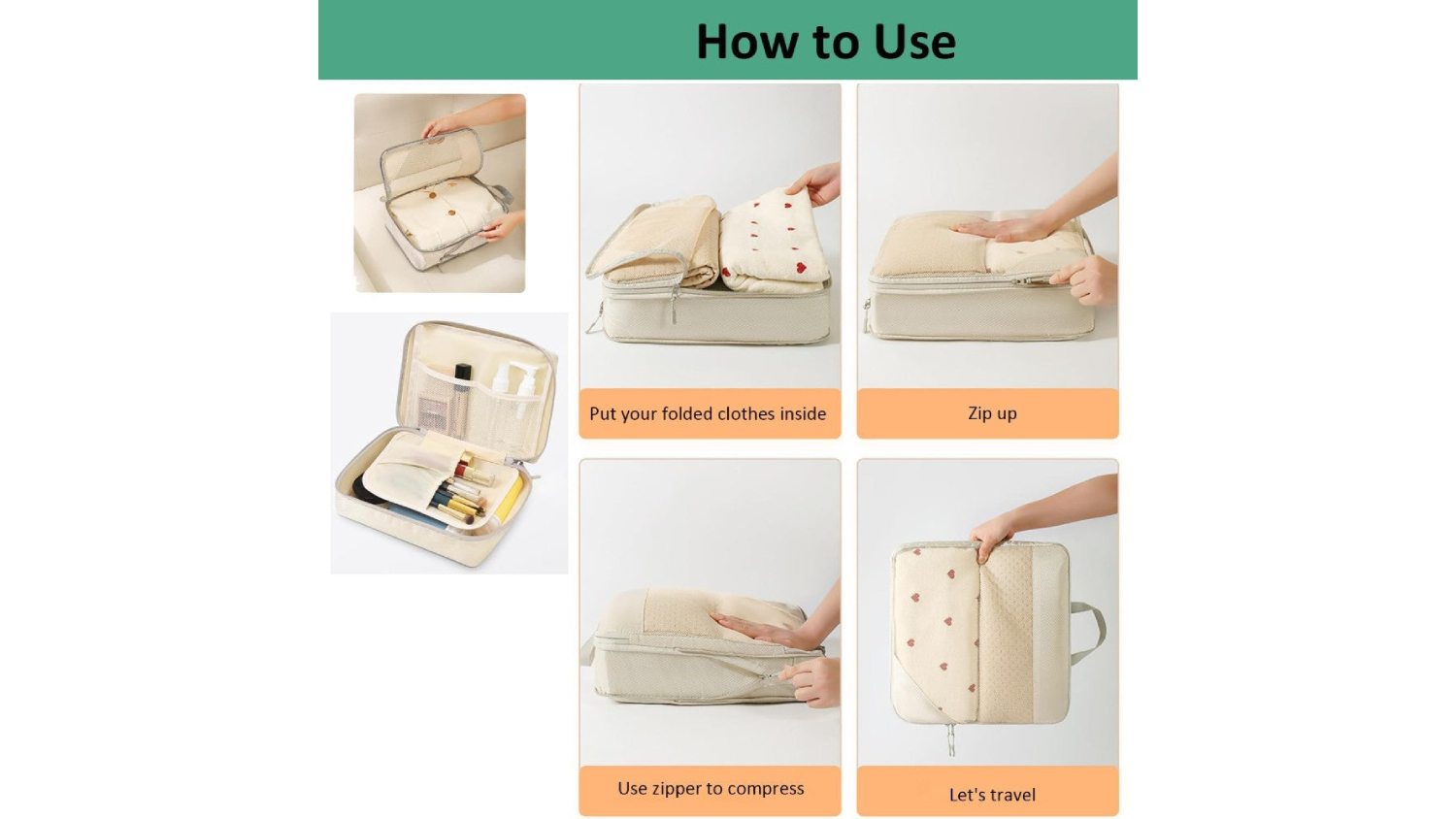 How to Use

Put your folded clothes inside

Zip up

Use zipper to compress

Let's travel