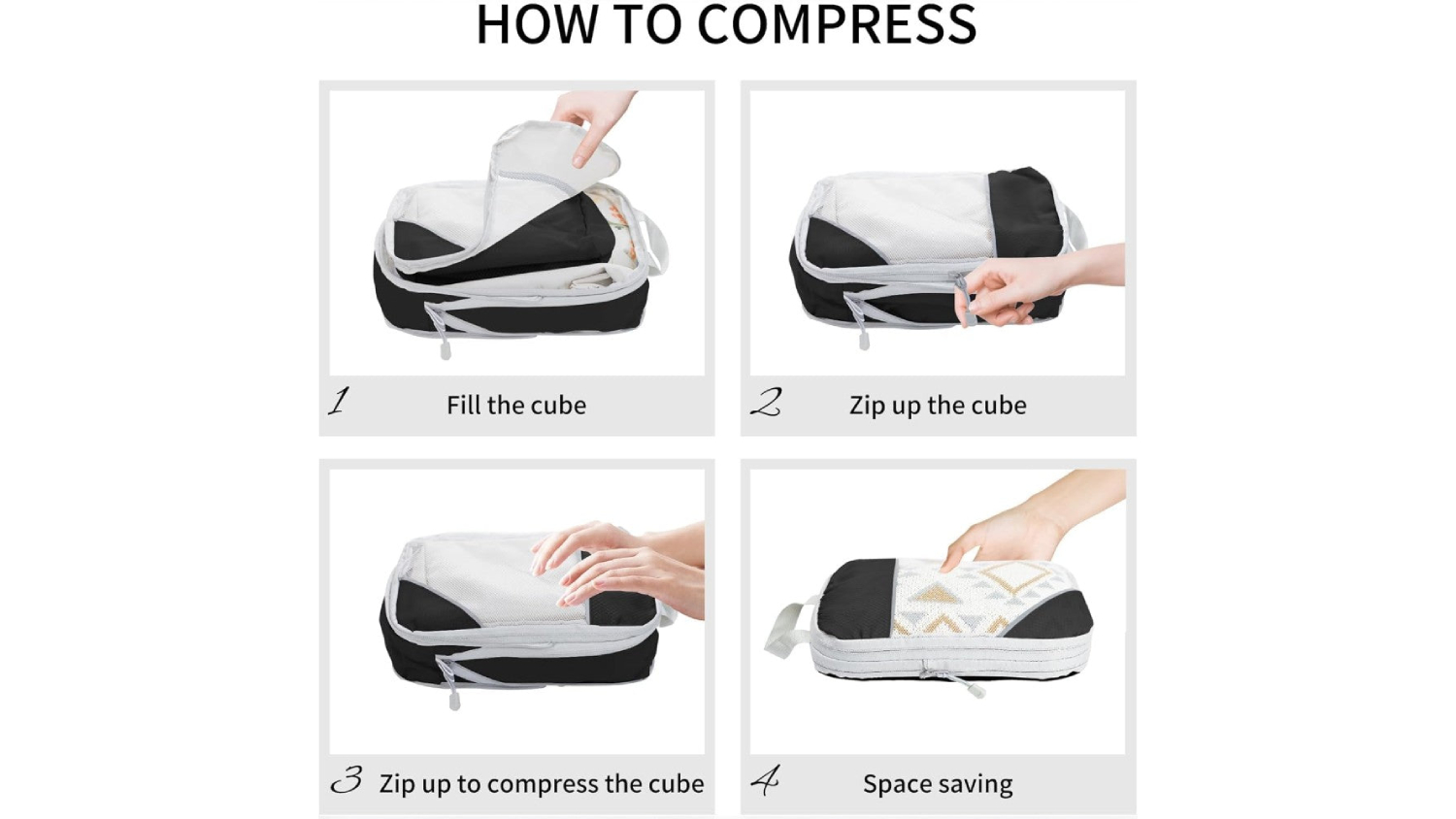 HOW TO COMPRESS

1 Fill the cube

2 Zip up the cube

3 Zip up to compress the cube

4 Space saving