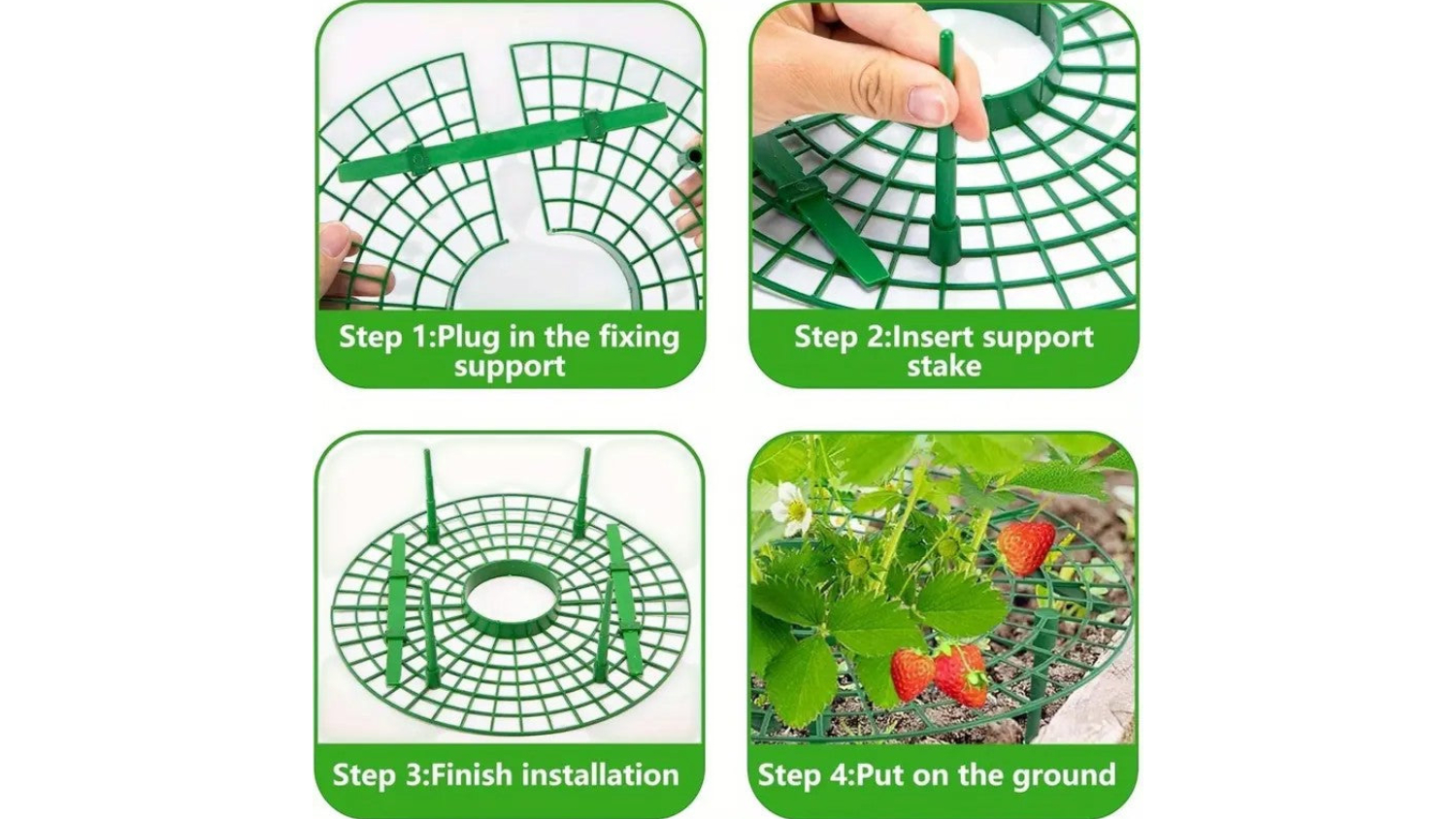 Step 1:Plug in the fixing support

Step 2:Insert support stake

Step 3:Finish installation

Step 4:Put on the ground