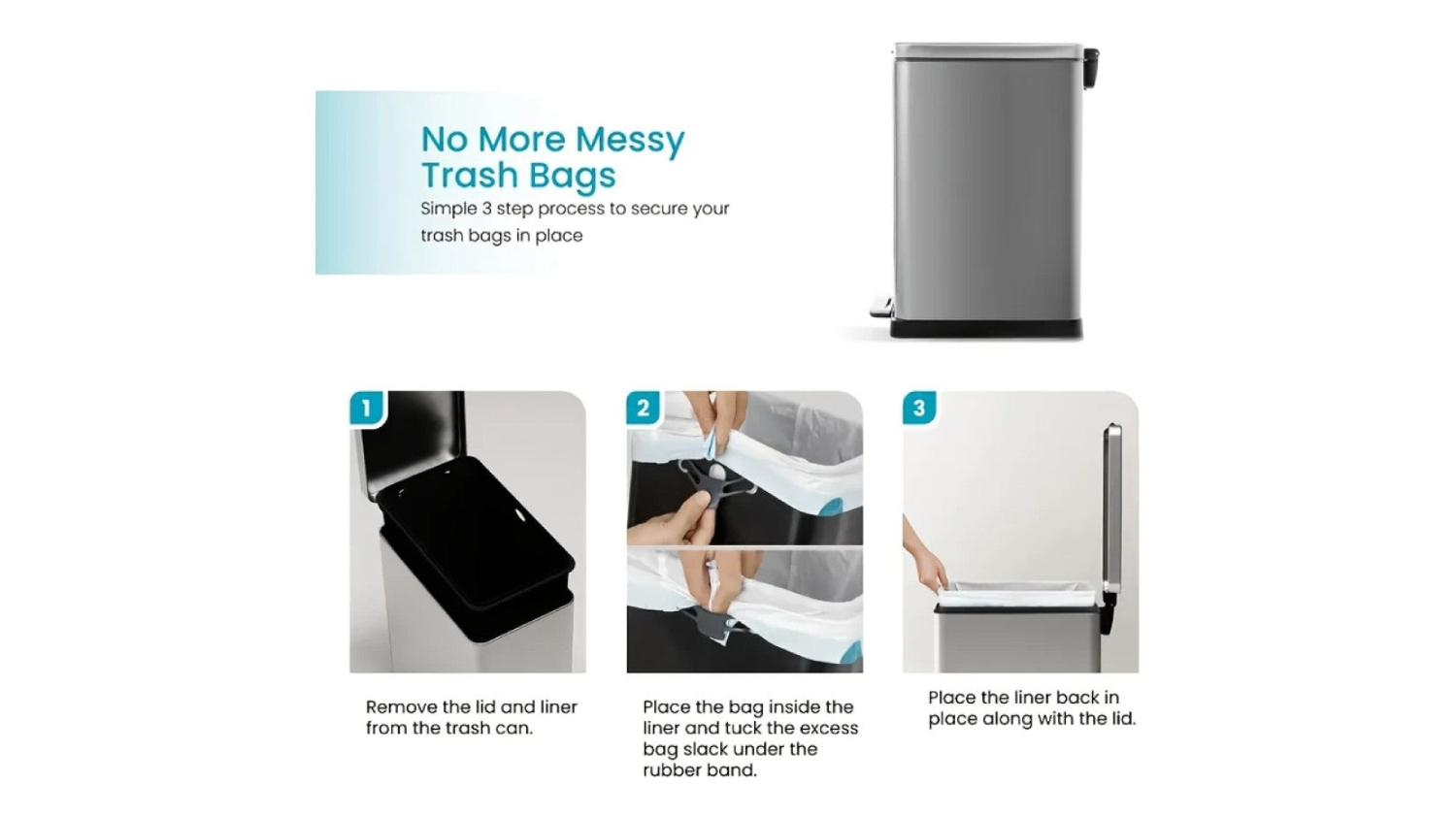 No More Messy Trash Bags

Simple 3 step process to secure your trash bags in place

1

Remove the lid and liner from the trash can.

2

Place the bag inside the liner and tuck the excess bag slack under the rubber band.

3

Place the liner back in place along with the lid.