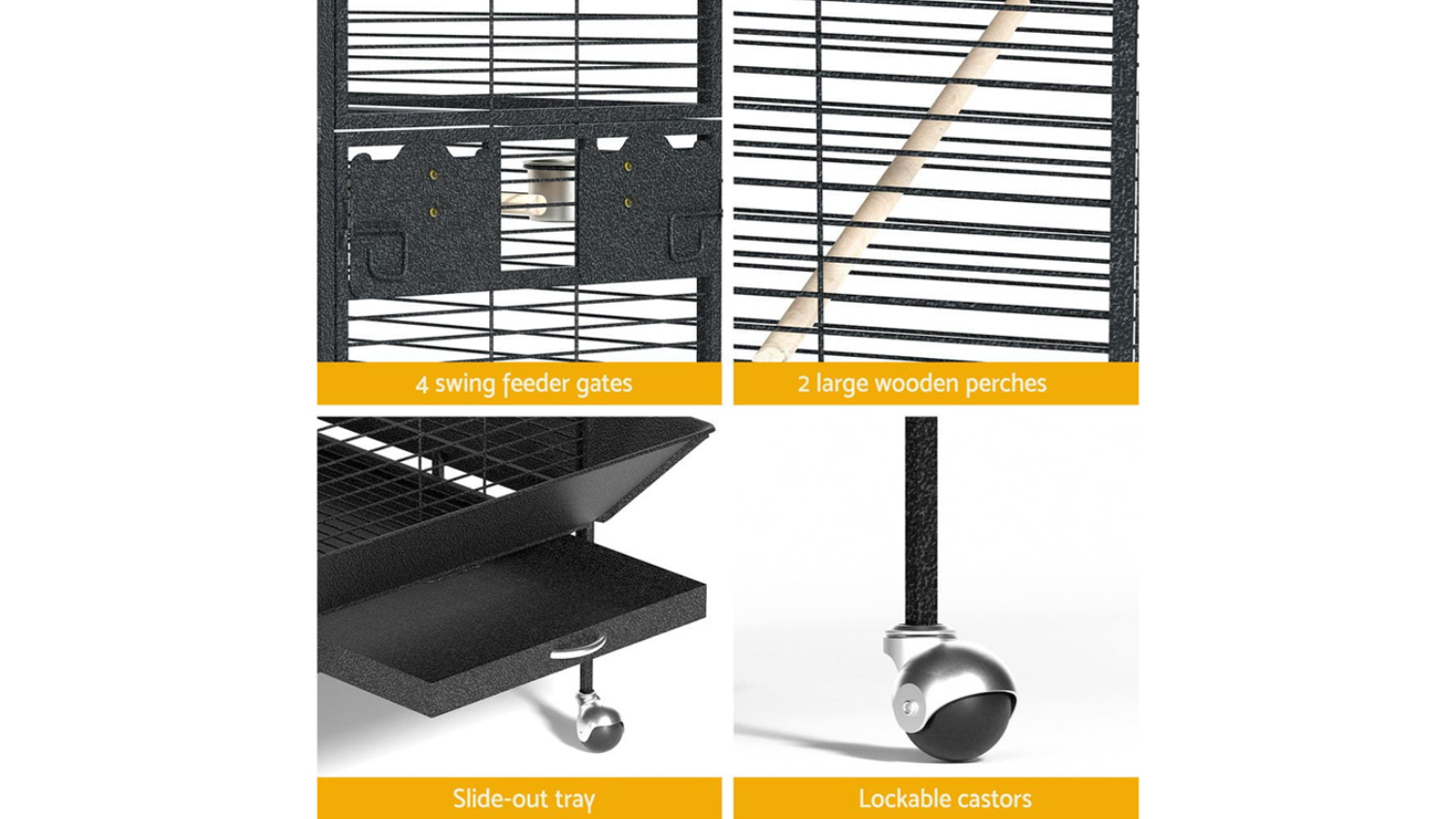 4 swing feeder gates

2 large wooden perches

Slide-out tray

Lockable castors