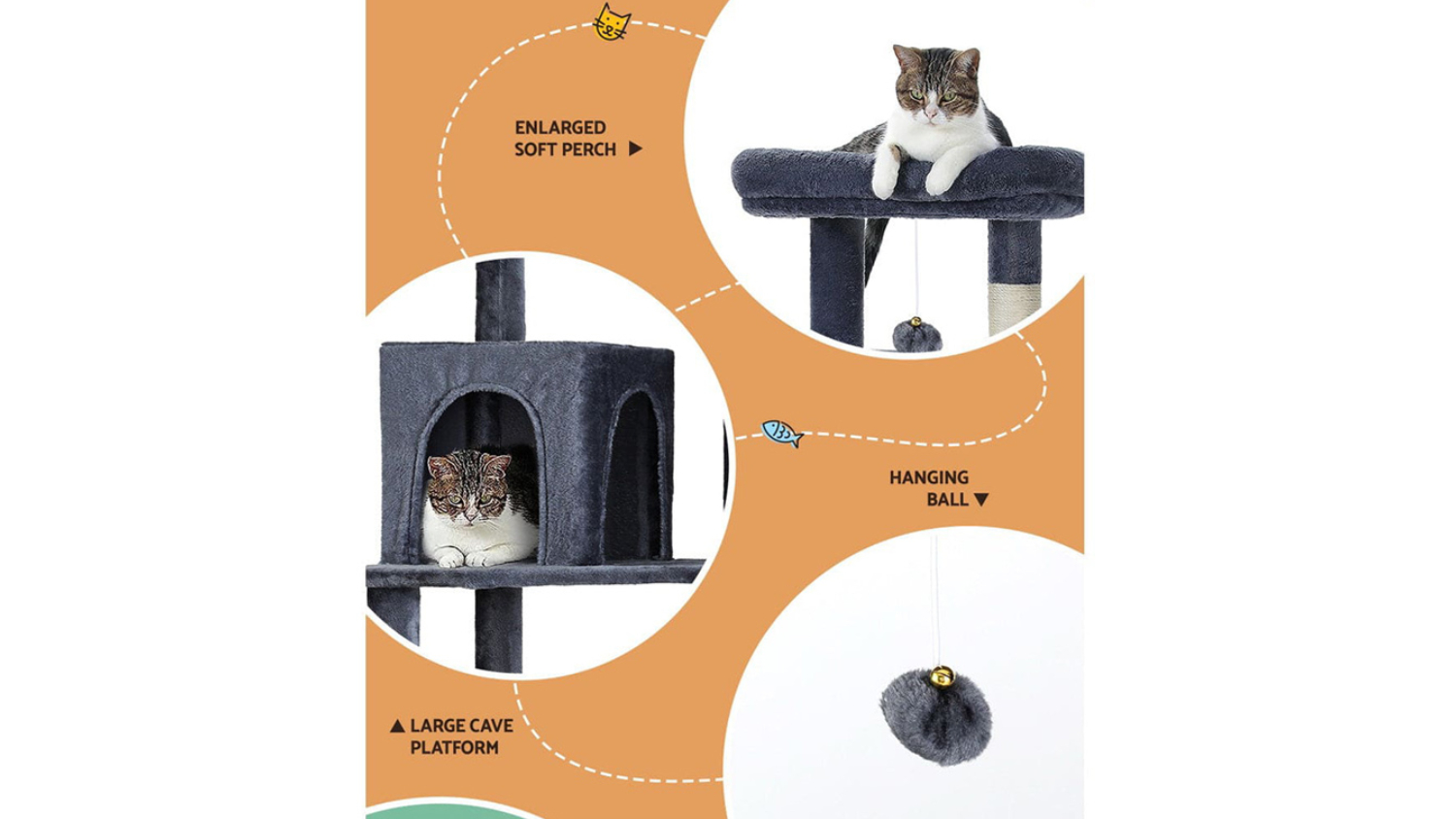 ENLARGED
SOFT PERCH ▶

HANGING
BALL ▼

▲ LARGE CAVE
PLATFORM