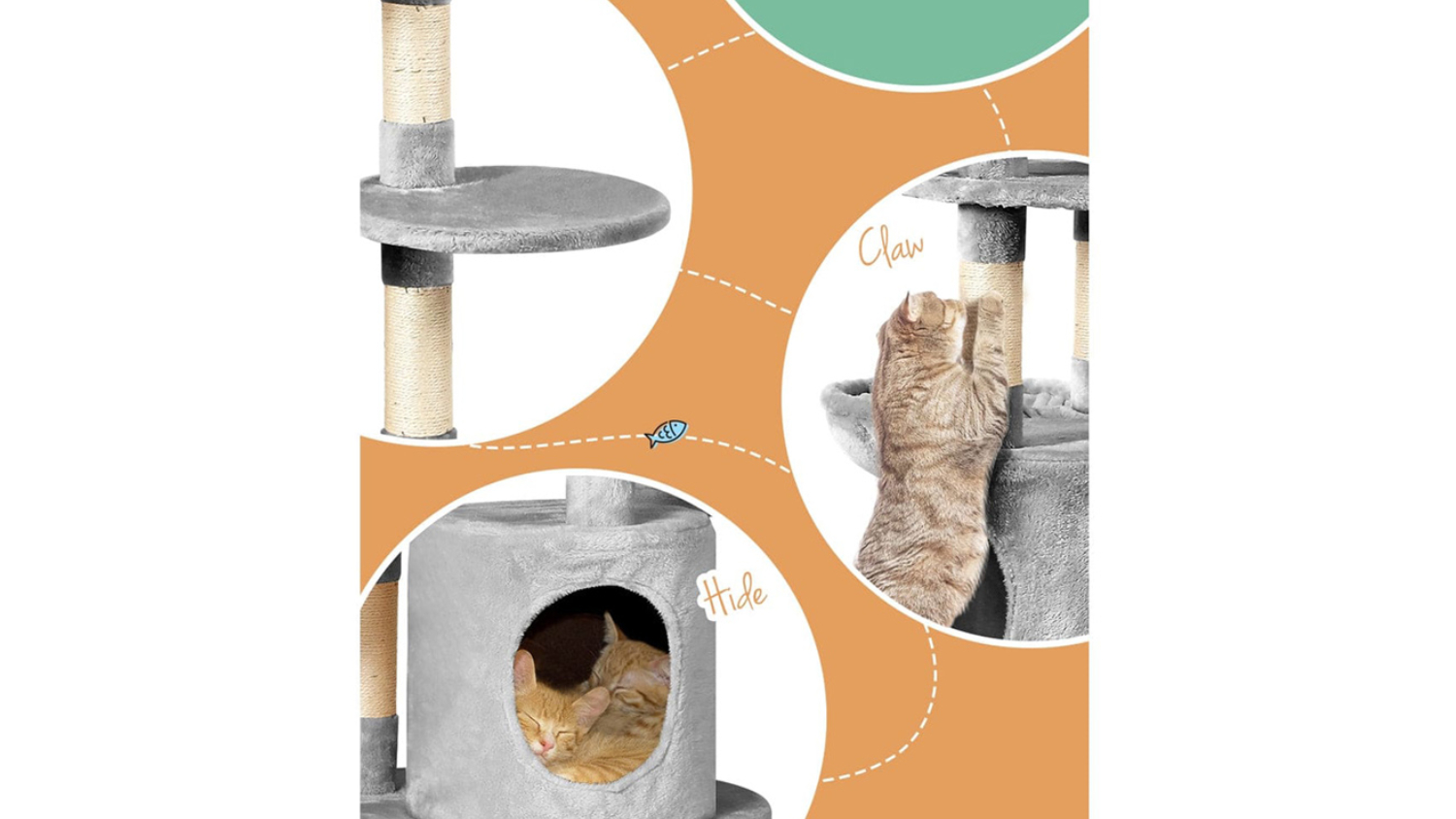 Claw

Hide