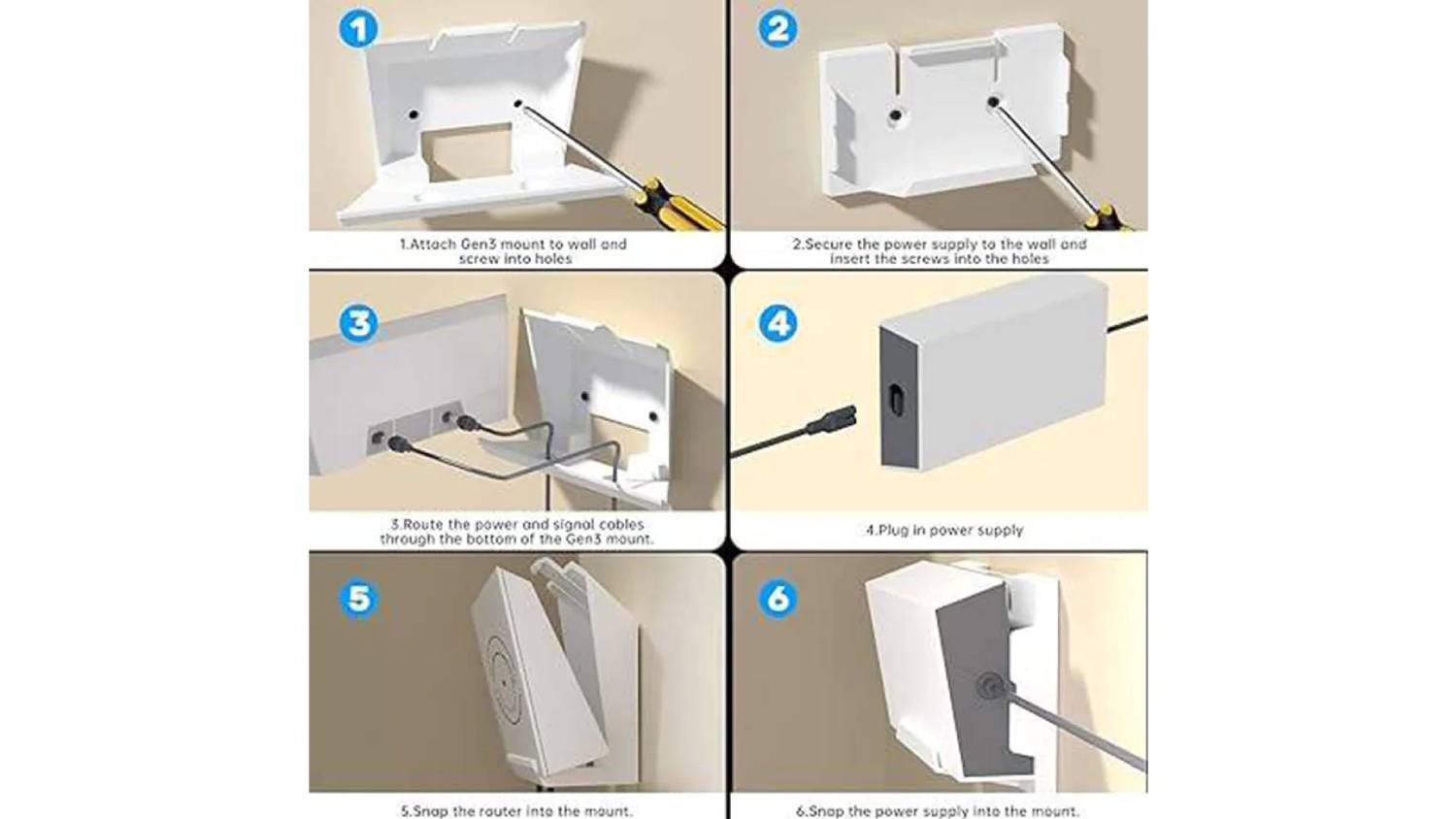 1

1.Attach Gen3 mount to wall and screw into holes

2

2.Secure the power supply to the wall and insert the screws into the holes

3

3.Route the power and signal cables through the bottom of the Gen3 mount.

4

4.Plug in power supply

5

5.Snap the router into the mount.

6

6.Snap the power supply into the mount.