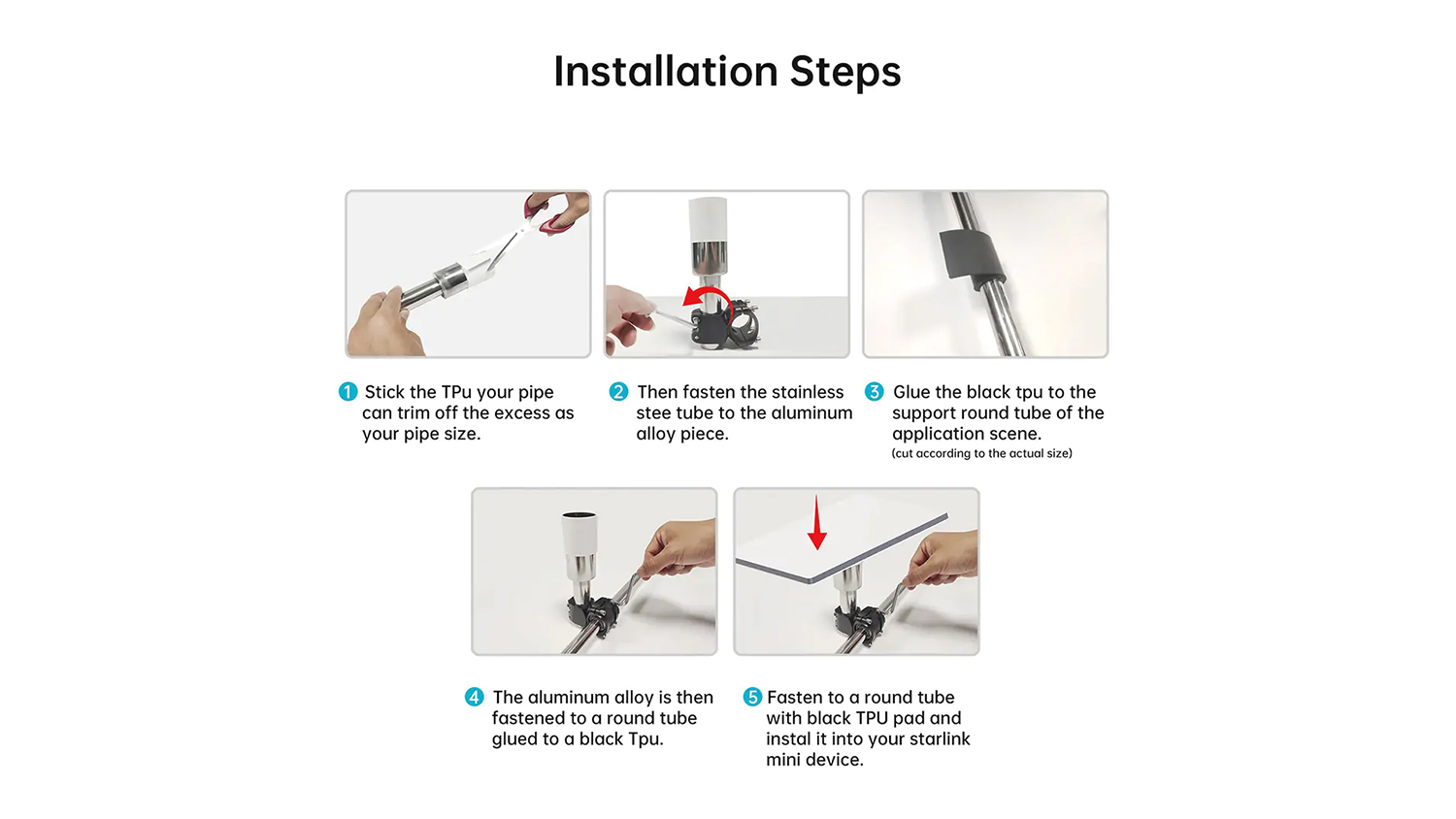 Installation Steps

1 Stick the TPu your pipe can trim off the excess as your pipe size.

2 Then fasten the stainless stee tube to the aluminum alloy piece.

3 Glue the black tpu to the support round tube of the application scene.
(cut according to the actual size)

4 The aluminum alloy is then fastened to a round tube glued to a black Tpu.

5 Fasten to a round tube with black TPU pad and instal it into your starlink mini device.